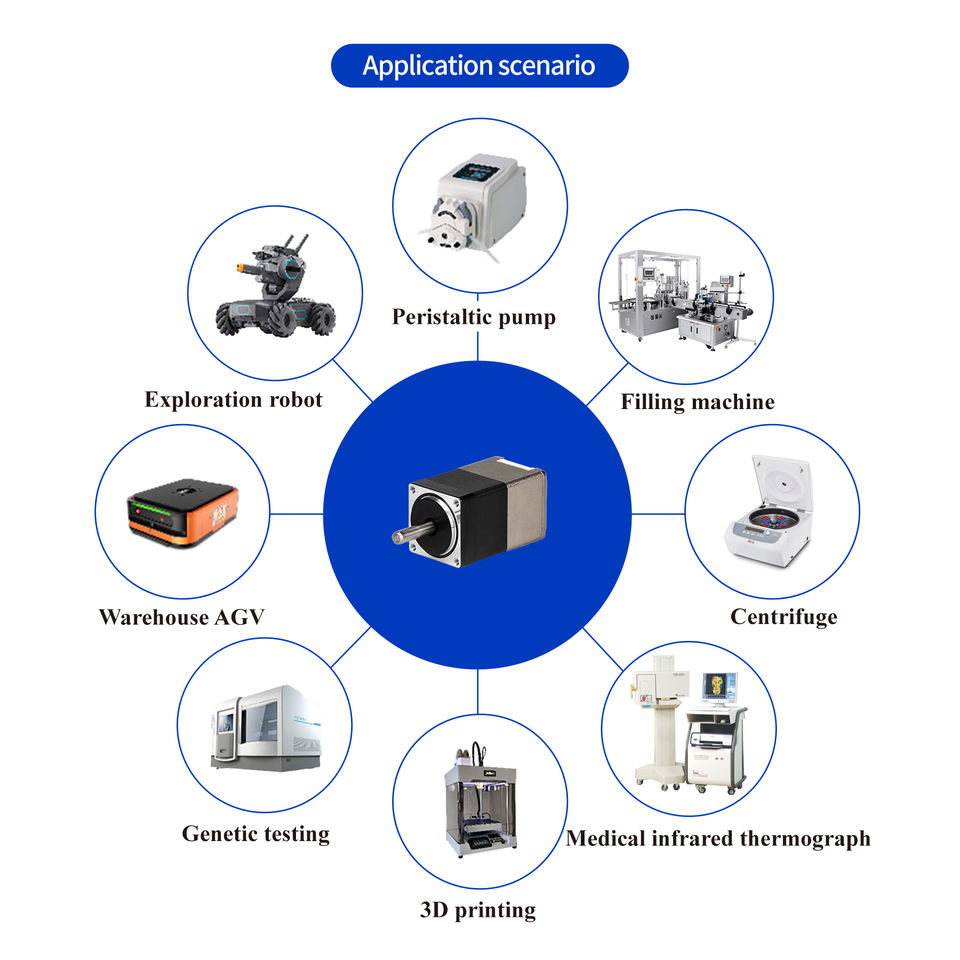 Application scenario

Peristaltic pump

Exploration robot

Filling machine

Warehouse AGV

Centrifuge

Genetic testing

Medical infrared thermograph

3D printing