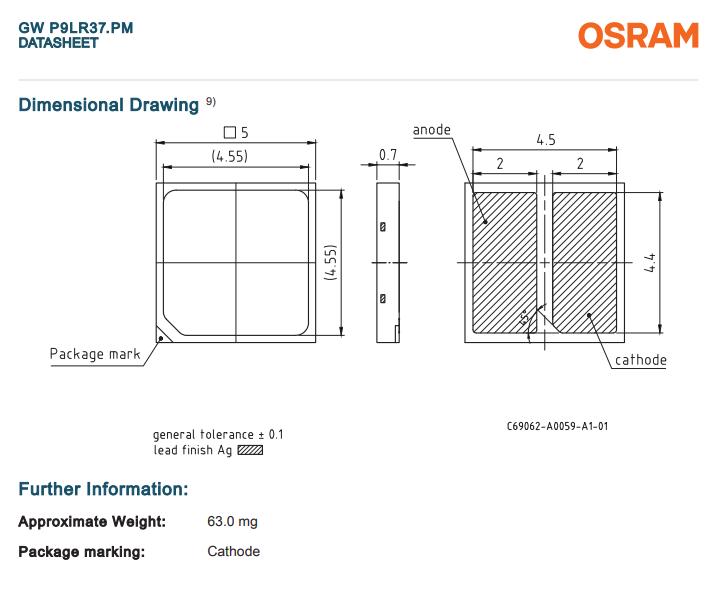 GW P9LR37.PM
DATASHEET

OSRAM

Dimensional Drawing $^{9)}$

□ 5
(4.55)
(4.55)
Package mark
0.7
anode
4.5
2
2
4.4
45°
cathode

general tolerance ± 0.1
lead finish Ag

C69062-A0059-A1-01

Further Information:

Approximate Weight: 63.0 mg

Package marking: Cathode