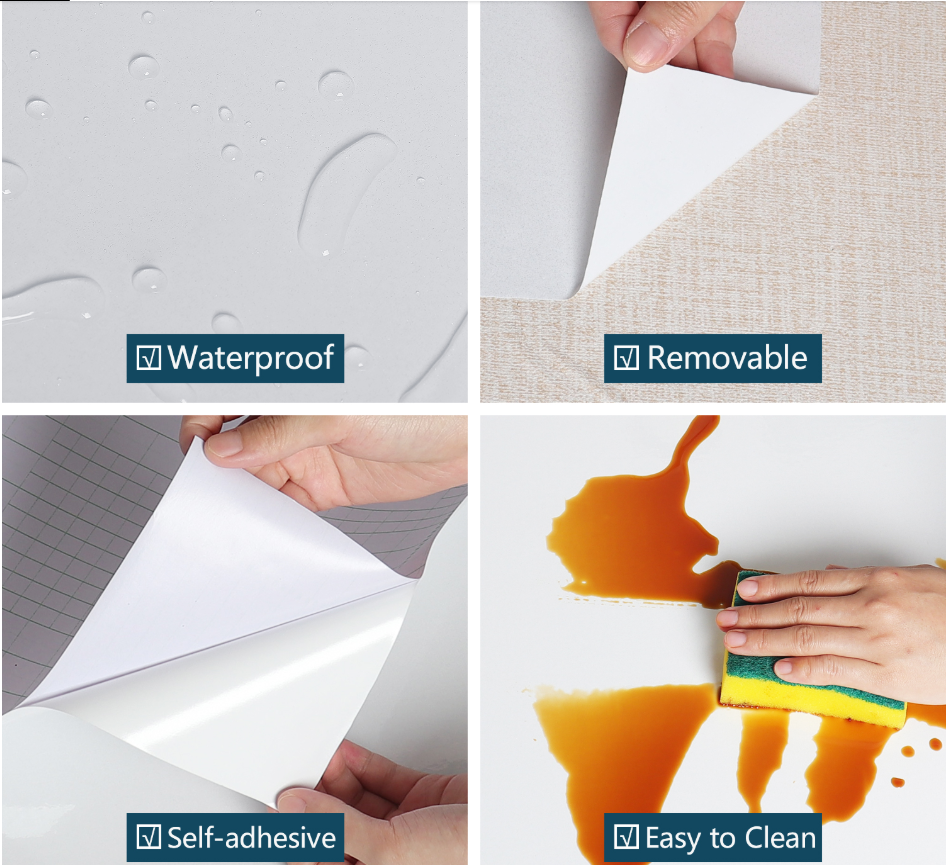 ☑ Waterproof

☑ Removable

☑ Self-adhesive

☑ Easy to Clean