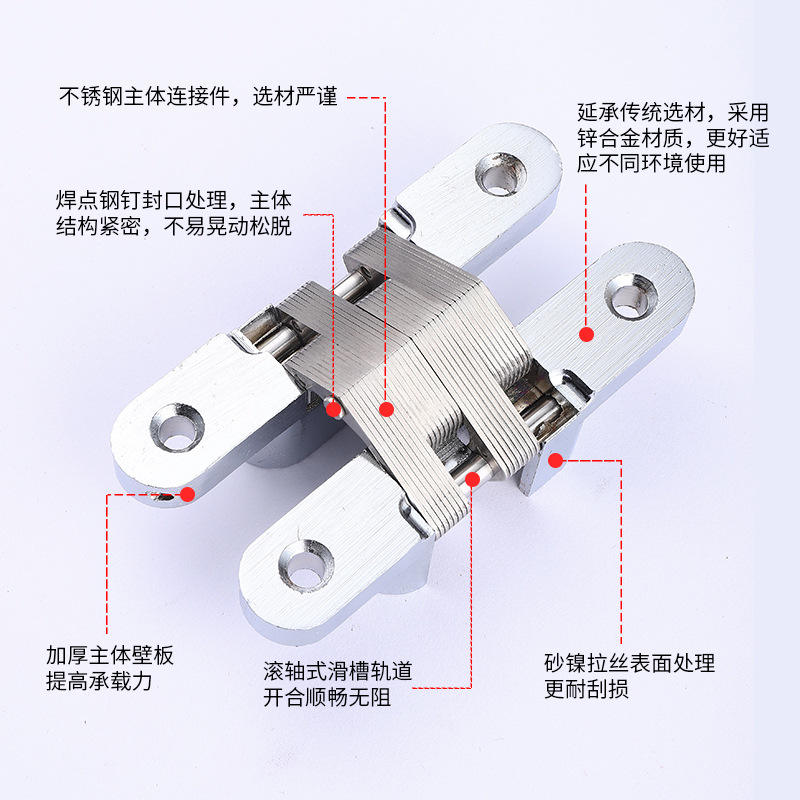 不锈钢主体连接件，选材严谨

延承传统选材，采用锌合金材质，更好适应不同环境使用

焊点钢钉封口处理，主体结构紧密，不易晃动松脱

加厚主体壁板
提高承载力

滚轴式滑槽轨道
开合顺畅无阻

砂镍拉丝表面处理
更耐刮损