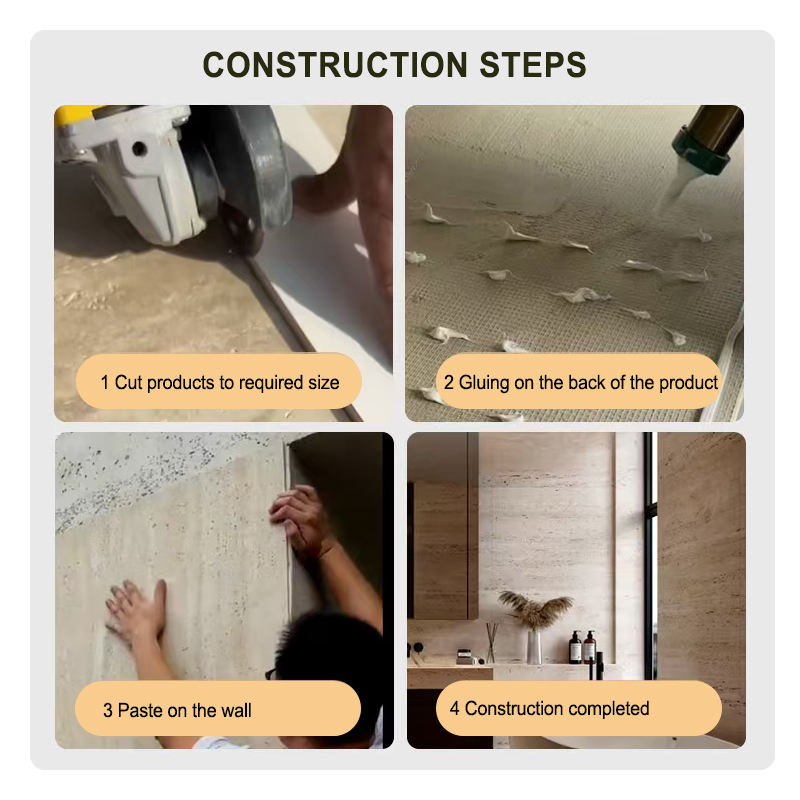 CONSTRUCTION STEPS

1 Cut products to required size

2 Gluing on the back of the product

3 Paste on the wall

4 Construction completed