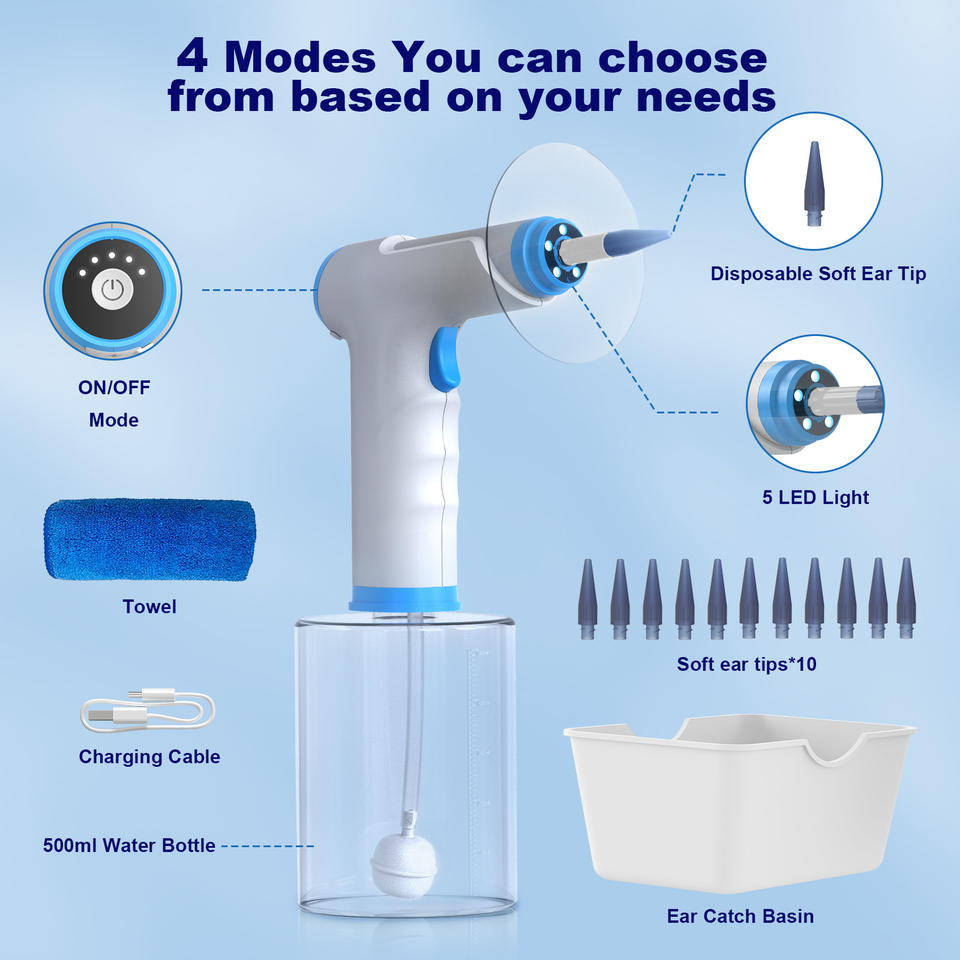 4 Modes You can choose from based on your needs

Disposable Soft Ear Tip

ON/OFF
Mode

5 LED Light

Towel

Soft ear tips*10

Charging Cable

500ml Water Bottle

Ear Catch Basin