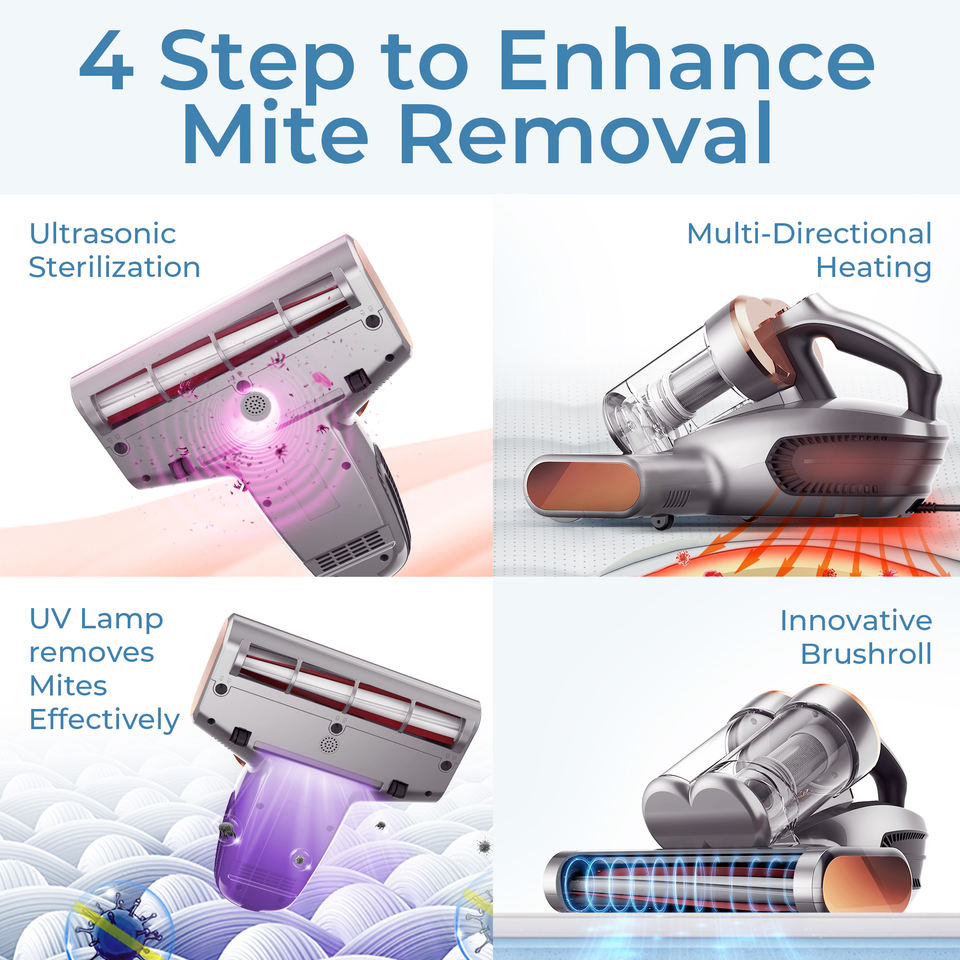 4 Step to Enhance Mite Removal

Ultrasonic Sterilization

Multi-Directional Heating

UV Lamp removes Mites Effectively

Innovative Brushroll