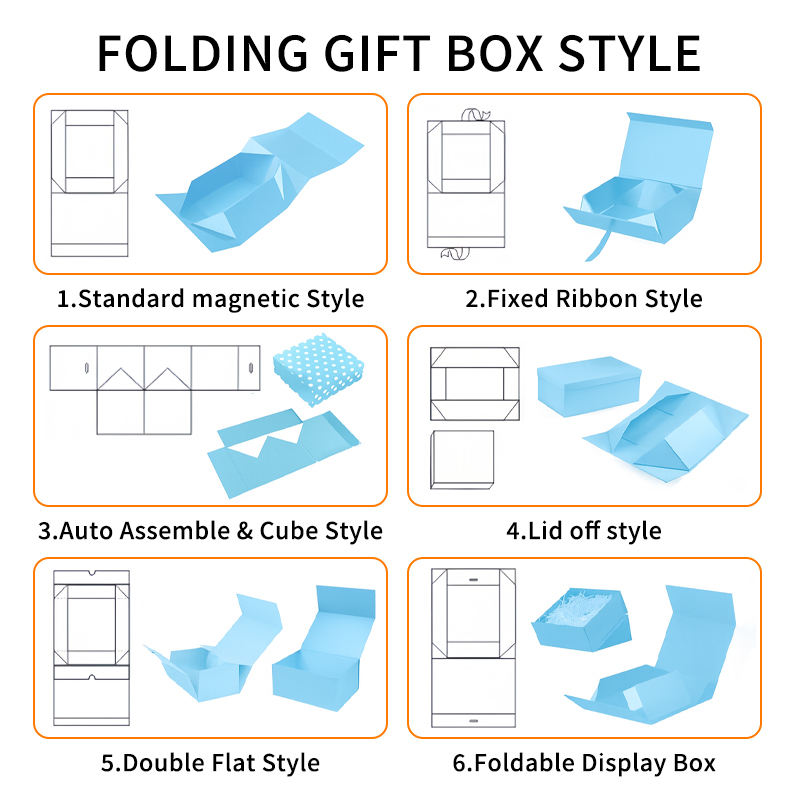 FOLDING GIFT BOX STYLE

1.Standard magnetic Style

2.Fixed Ribbon Style

3.Auto Assemble & Cube Style

4.Lid off style

5.Double Flat Style

6.Foldable Display Box