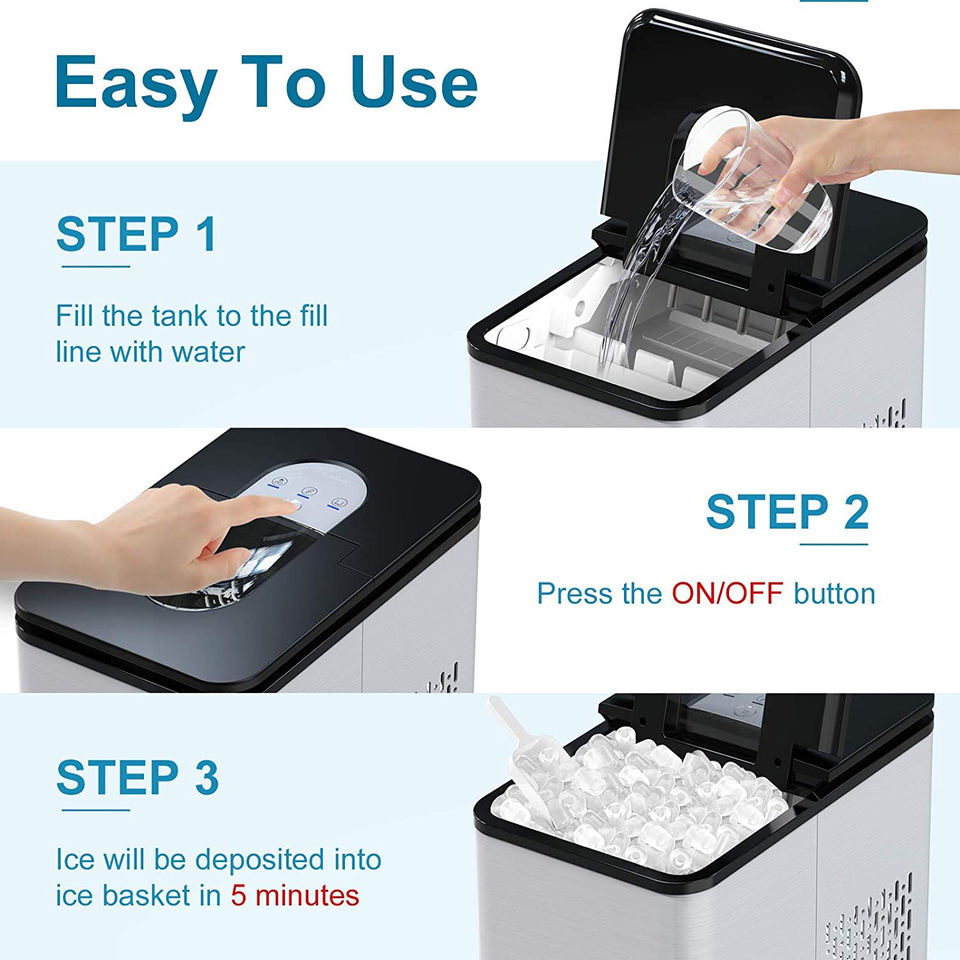 Easy To Use

STEP 1

Fill the tank to the fill line with water

STEP 2

Press the ON/OFF button

STEP 3

Ice will be deposited into ice basket in 5 minutes