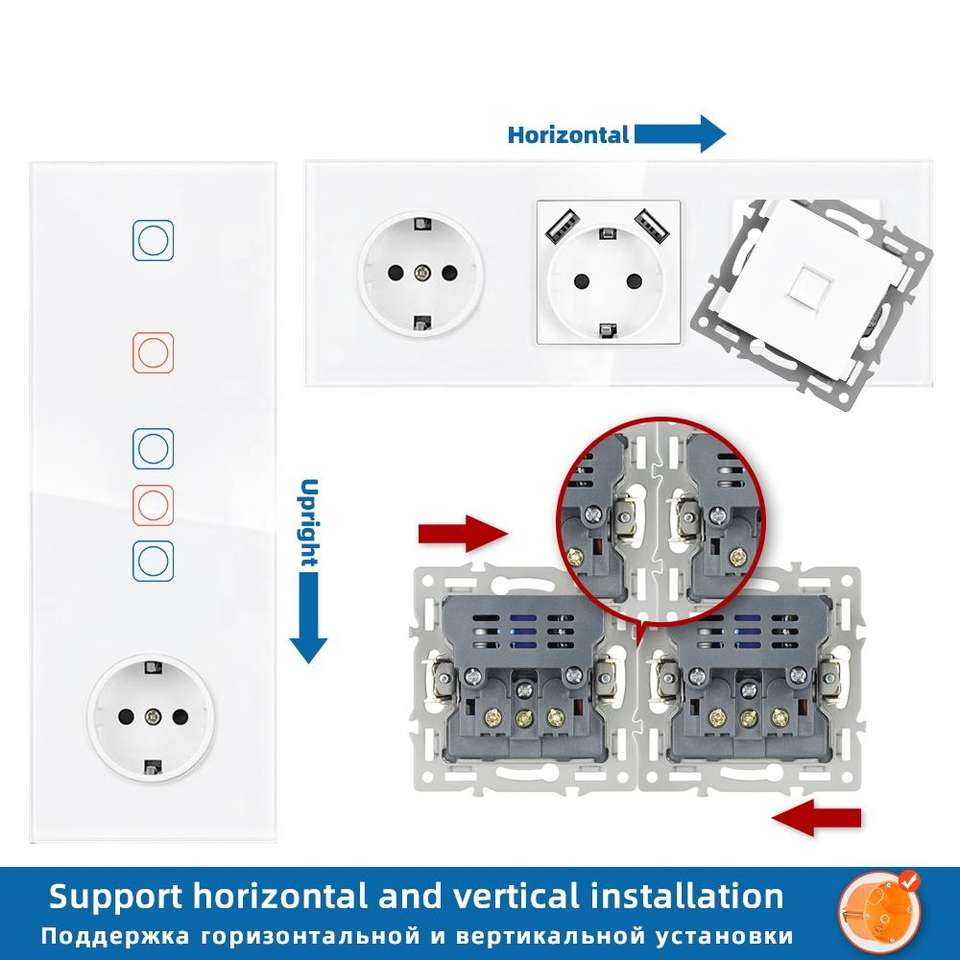 Horizontal

Upright

Support horizontal and vertical installation
Поддержка горизонтальной и вертикальной установки