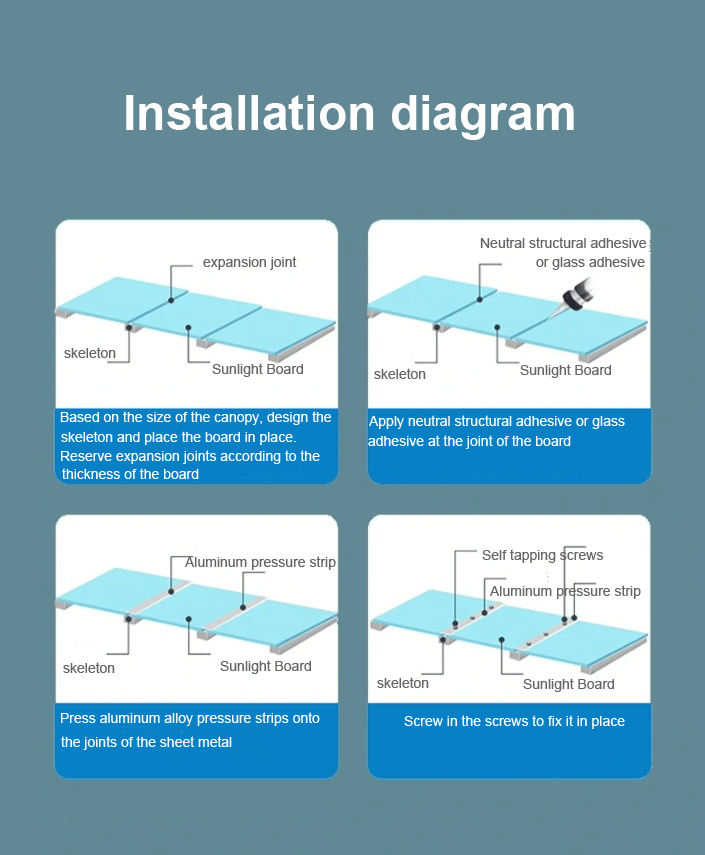 Installation diagram

expansion joint

skeleton

Sunlight Board

Based on the size of the canopy, design the skeleton and place the board in place. Reserve expansion joints according to the thickness of the board

Neutral structural adhesive or glass adhesive

skeleton

Sunlight Board

Apply neutral structural adhesive or glass adhesive at the joint of the board

Aluminum pressure strip

skeleton

Sunlight Board

Press aluminum alloy pressure strips onto the joints of the sheet metal

Self tapping screws

Aluminum pressure strip

skeleton

Sunlight Board

Screw in the screws to fix it in place