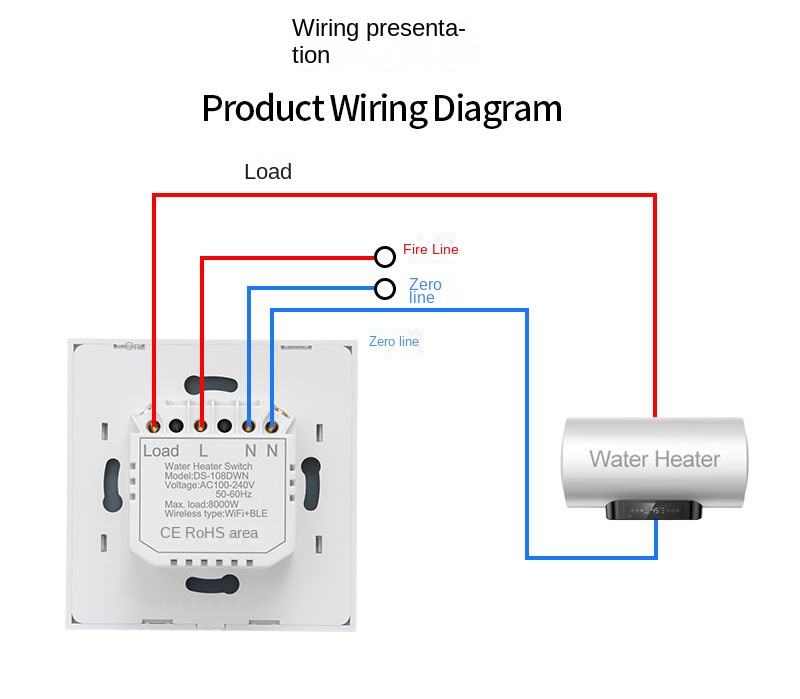 Wiring presentation

Product Wiring Diagram

Load

Fire Line

Zero line

Zero line

Load L N N

Water Heater Switch
Model:DS-108DWN
Voltage:AC100-240V
50-60Hz
Max. load:8000W
Wireless type:WiFi+BLE

CE RoHS area

Water Heater