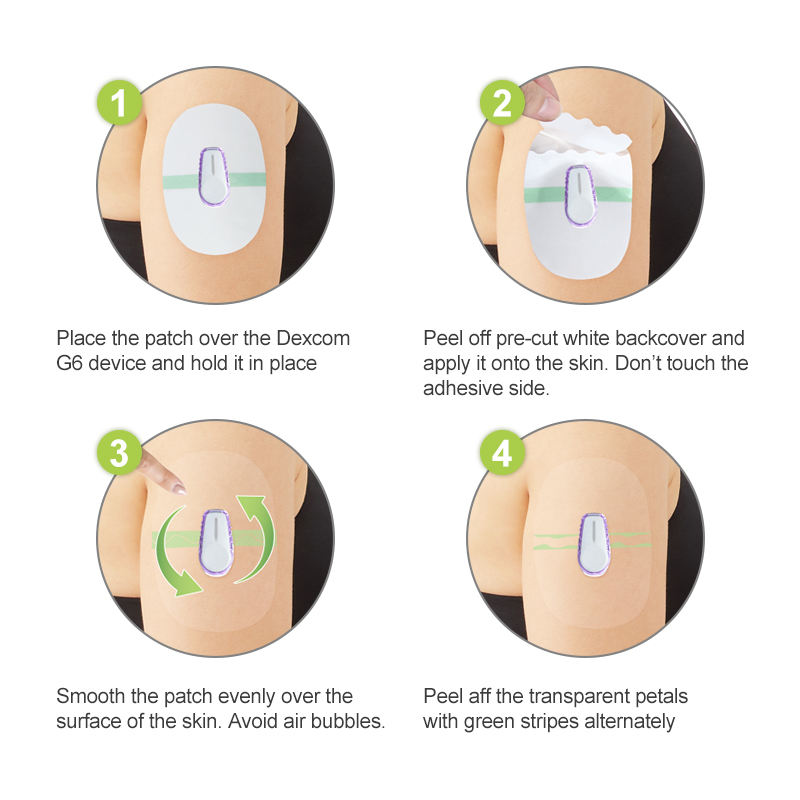 1

Place the patch over the Dexcom G6 device and hold it in place

2

Peel off pre-cut white backcover and apply it onto the skin. Don't touch the adhesive side.

3

Smooth the patch evenly over the surface of the skin. Avoid air bubbles.

4

Peel aff the transparent petals with green stripes alternately