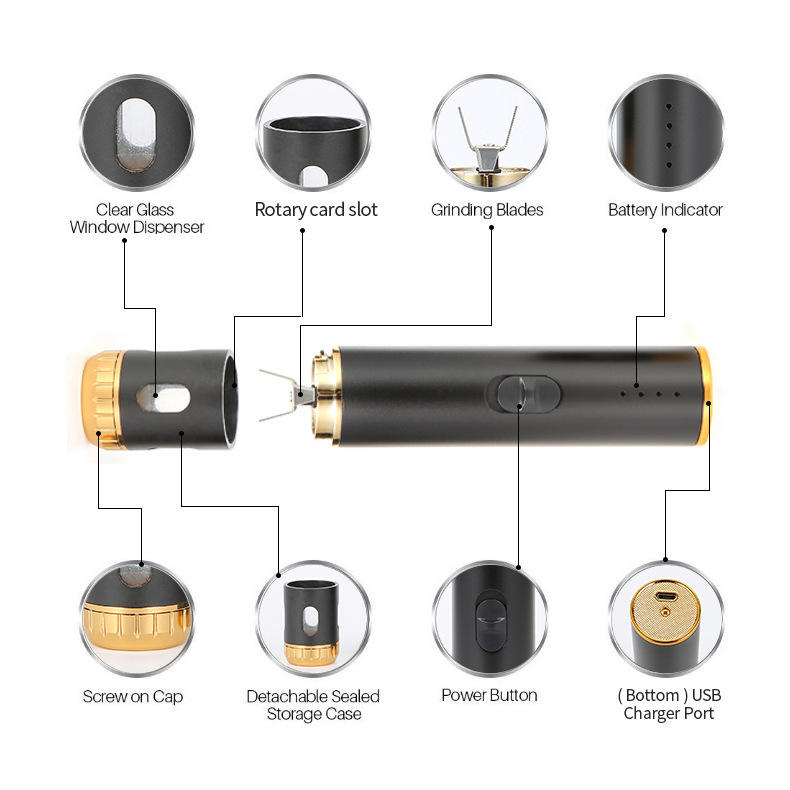 Clear Glass Window Dispenser

Rotary card slot

Grinding Blades

Battery Indicator

Screw on Cap

Detachable Sealed Storage Case

Power Button

( Bottom ) USB Charger Port