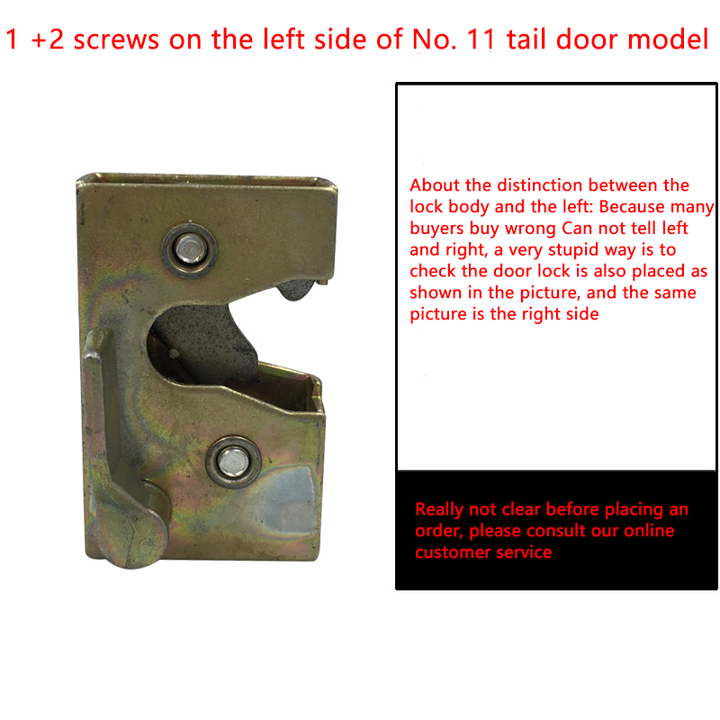 1 +2 screws on the left side of No. 11 tail door model

About the distinction between the lock body and the left: Because many buyers buy wrong Can not tell left and right, a very stupid way is to check the door lock is also placed as shown in the picture, and the same picture is the right side

Really not clear before placing an order, please consult our online customer service