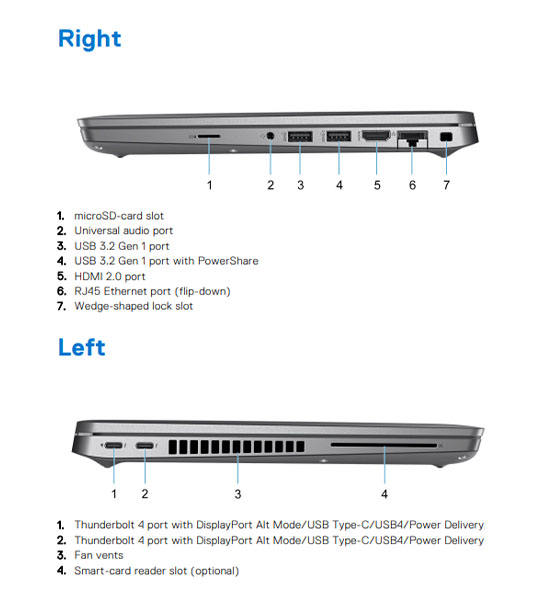 Right

1 2 3 4 5 6 7

1. microSD-card slot
2. Universal audio port
3. USB 3.2 Gen 1 port
4. USB 3.2 Gen 1 port with PowerShare
5. HDMI 2.0 port
6. RJ45 Ethernet port (flip-down)
7. Wedge-shaped lock slot

Left

1 2 3 4

1. Thunderbolt 4 port with DisplayPort Alt Mode/USB Type-C/USB4/Power Delivery
2. Thunderbolt 4 port with DisplayPort Alt Mode/USB Type-C/USB4/Power Delivery
3. Fan vents
4. Smart-card reader slot (optional)