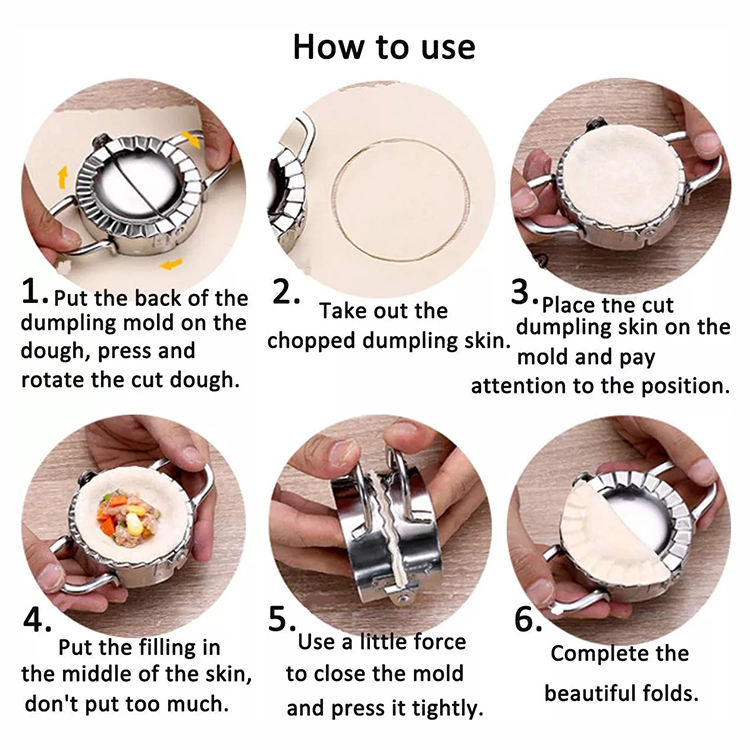 How to use

1. Put the back of the dumpling mold on the dough, press and rotate the cut dough.

2. Take out the chopped dumpling skin.

3. Place the cut dumpling skin on the mold and pay attention to the position.

4. Put the filling in the middle of the skin, don't put too much.

5. Use a little force to close the mold and press it tightly.

6. Complete the beautiful folds.