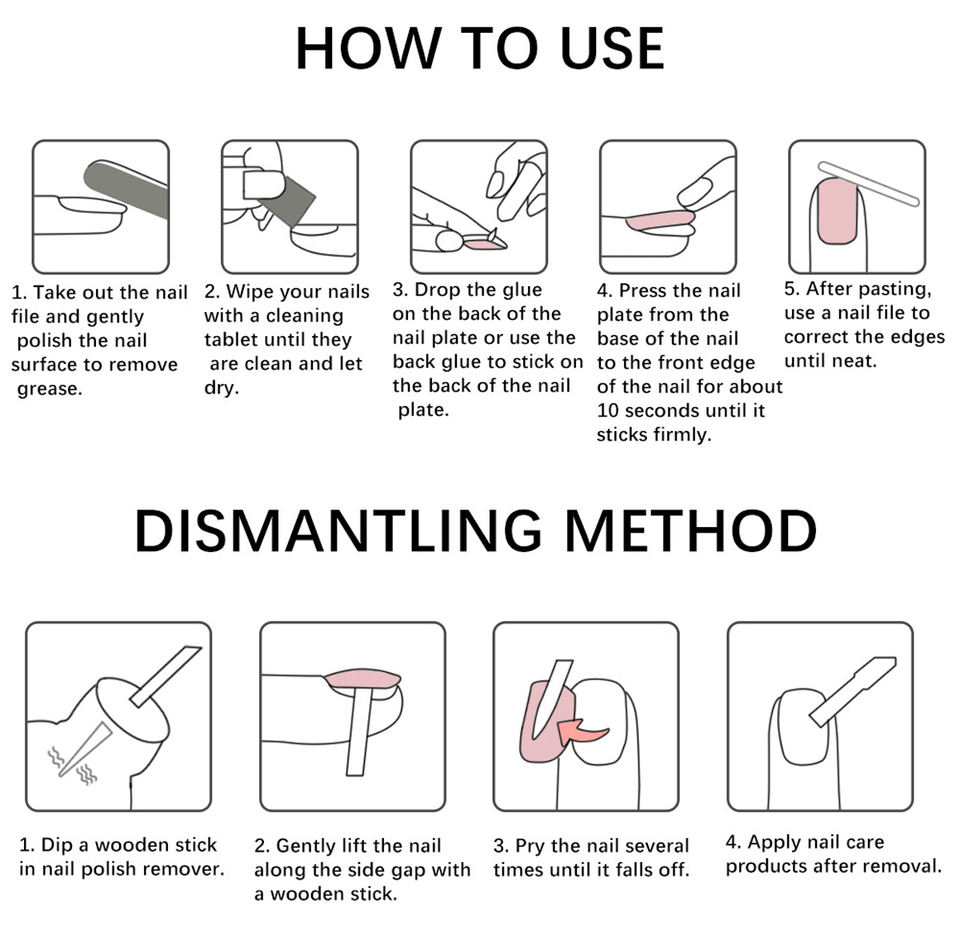 HOW TO USE

1. Take out the nail file and gently polish the nail surface to remove grease.

2. Wipe your nails with a cleaning tablet until they are clean and let dry.

3. Drop the glue on the back of the nail plate or use the back glue to stick on the back of the nail plate.

4. Press the nail plate from the base of the nail to the front edge of the nail for about 10 seconds until it sticks firmly.

5. After pasting, use a nail file to correct the edges until neat.

DISMANTLING METHOD

1. Dip a wooden stick in nail polish remover.

2. Gently lift the nail along the side gap with a wooden stick.

3. Pry the nail several times until it falls off.

4. Apply nail care products after removal.