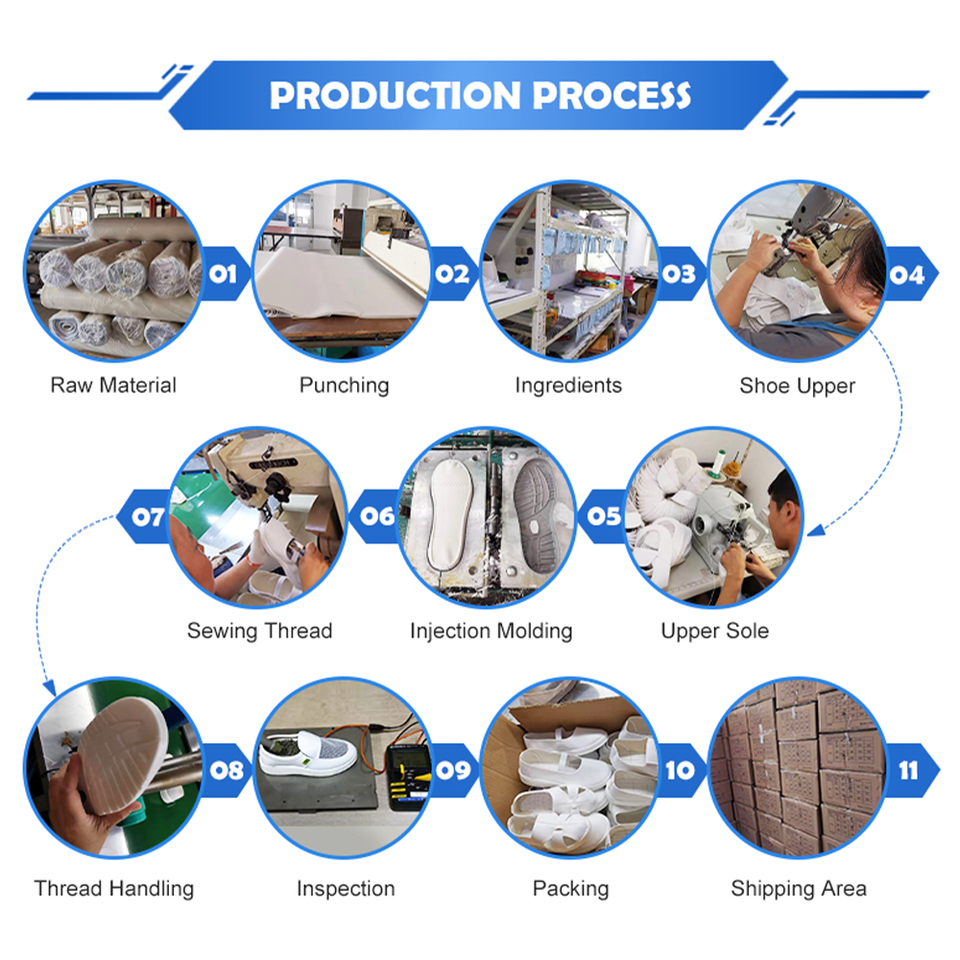 PRODUCTION PROCESS

01
Raw Material

02
Punching

03
Ingredients

04
Shoe Upper

05
Upper Sole

06
Injection Molding

07
Sewing Thread

08
Thread Handling

09
Inspection

10
Packing

11
Shipping Area