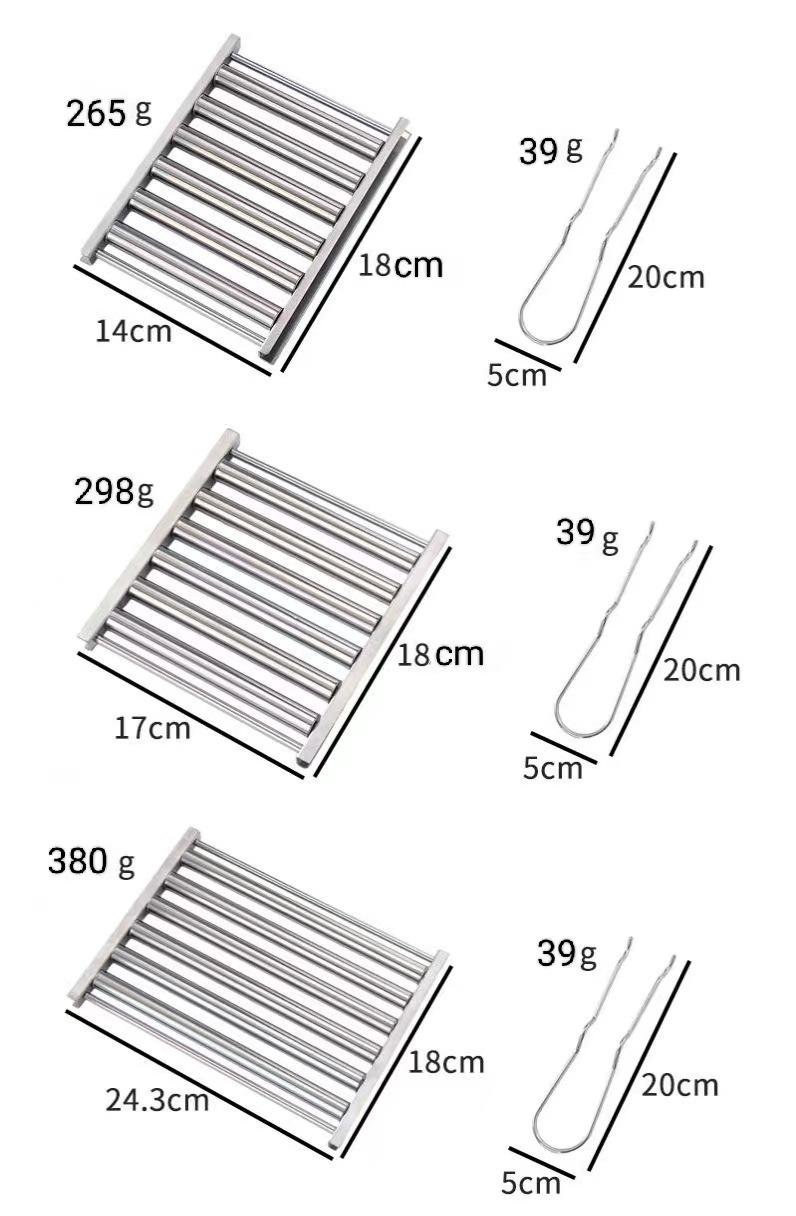 265 g
18cm
14cm
39 g
20cm
5cm
298g
18cm
17cm
39 g
20cm
5cm
380 g
18cm
24.3cm
39g
20cm
5cm