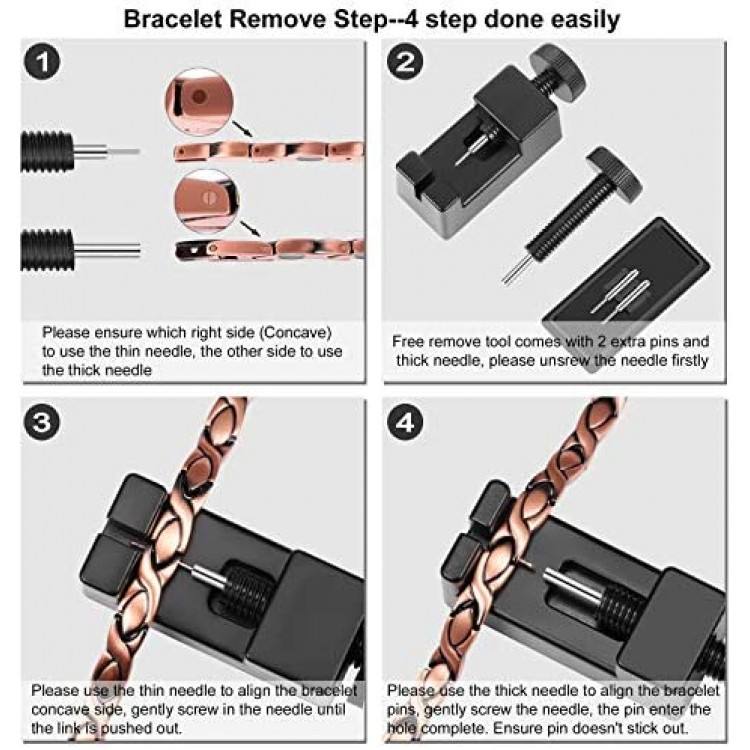 Bracelet Remove Step--4 step done easily

1

Please ensure which right side (Concave) to use the thin needle, the other side to use the thick needle

2

Free remove tool comes with 2 extra pins and thick needle, please unsrew the needle firstly

3

Please use the thin needle to align the bracelet concave side, gently screw in the needle until the link is pushed out.

4

Please use the thick needle to align the bracelet pins, gently screw the needle, the pin enter the hole complete. Ensure pin doesn't stick out.