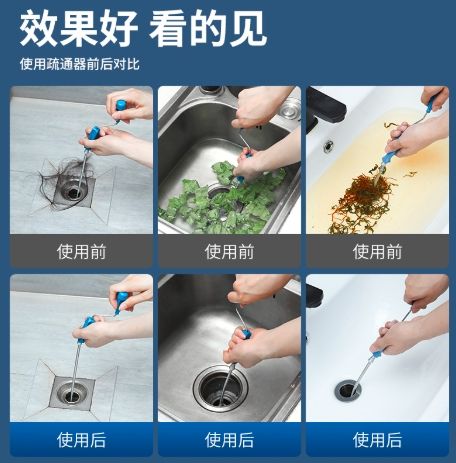 效果好 看的见

使用疏通器前后对比

使用前

使用前

使用前

使用后

使用后

使用后