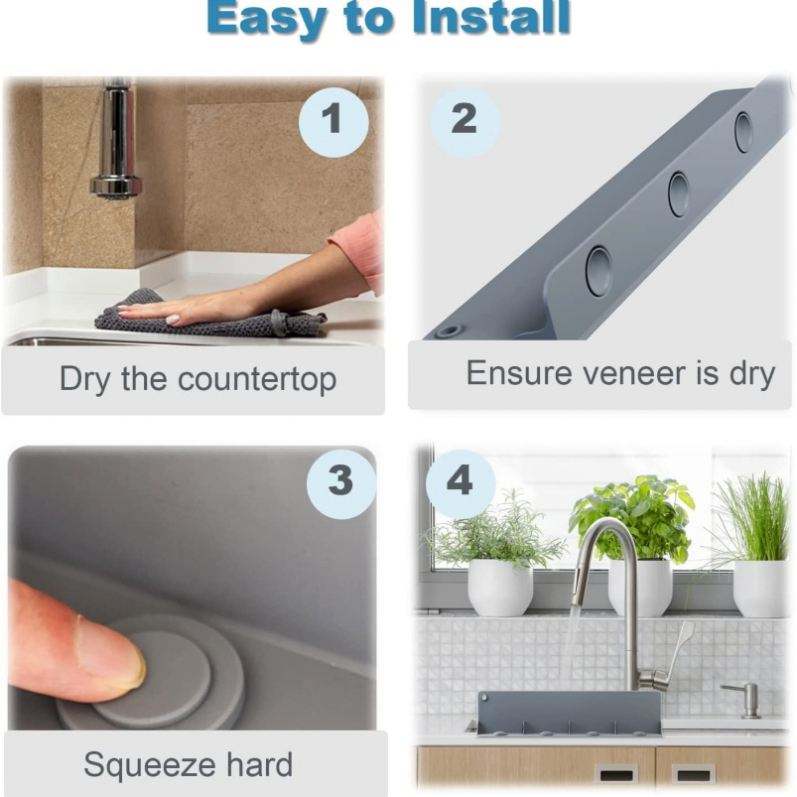 Easy to Install

1

Dry the countertop

2

Ensure veneer is dry

3

Squeeze hard

4