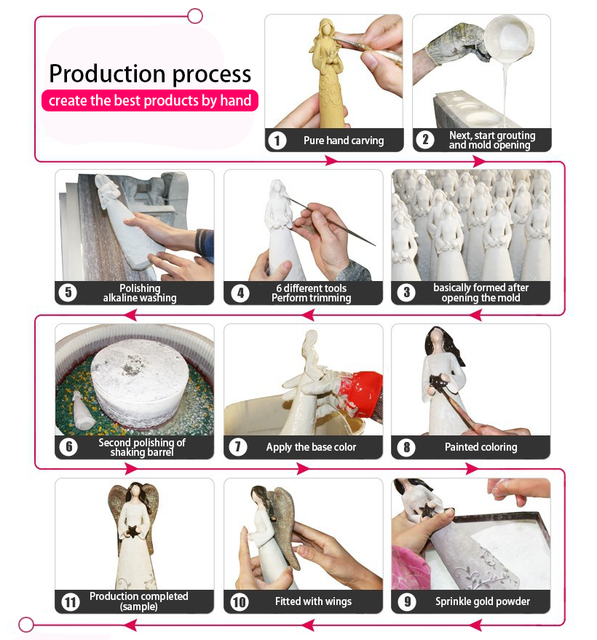 Production process
create the best products by hand

1 Pure hand carving

2 Next, start grouting and mold opening

3 basically formed after opening the mold

4 6 different tools Perform trimming

5 Polishing alkaline washing

6 Second polishing of shaking barrel

7 Apply the base color

8 Painted coloring

9 Sprinkle gold powder

10 Fitted with wings

11 Production completed (sample)