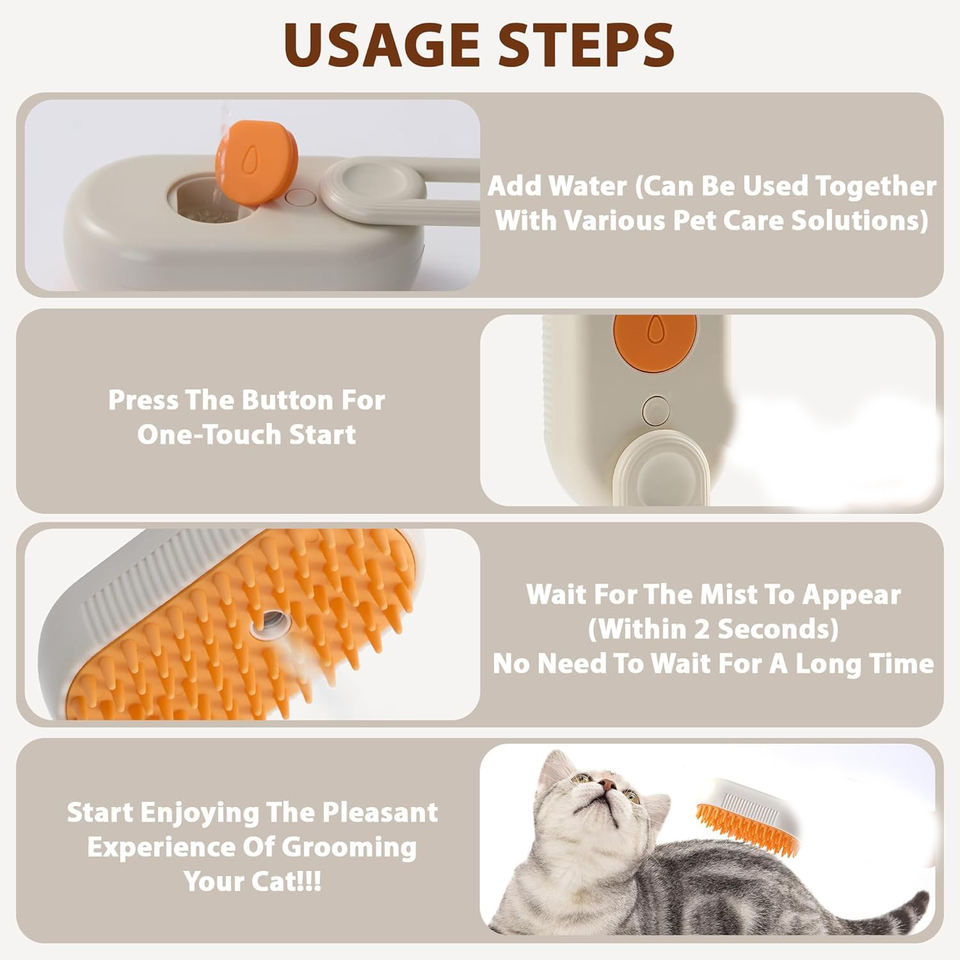 USAGE STEPS

Add Water (Can Be Used Together With Various Pet Care Solutions)

Press The Button For One-Touch Start

Wait For The Mist To Appear (Within 2 Seconds) No Need To Wait For A Long Time

Start Enjoying The Pleasant Experience Of Grooming Your Cat!!!