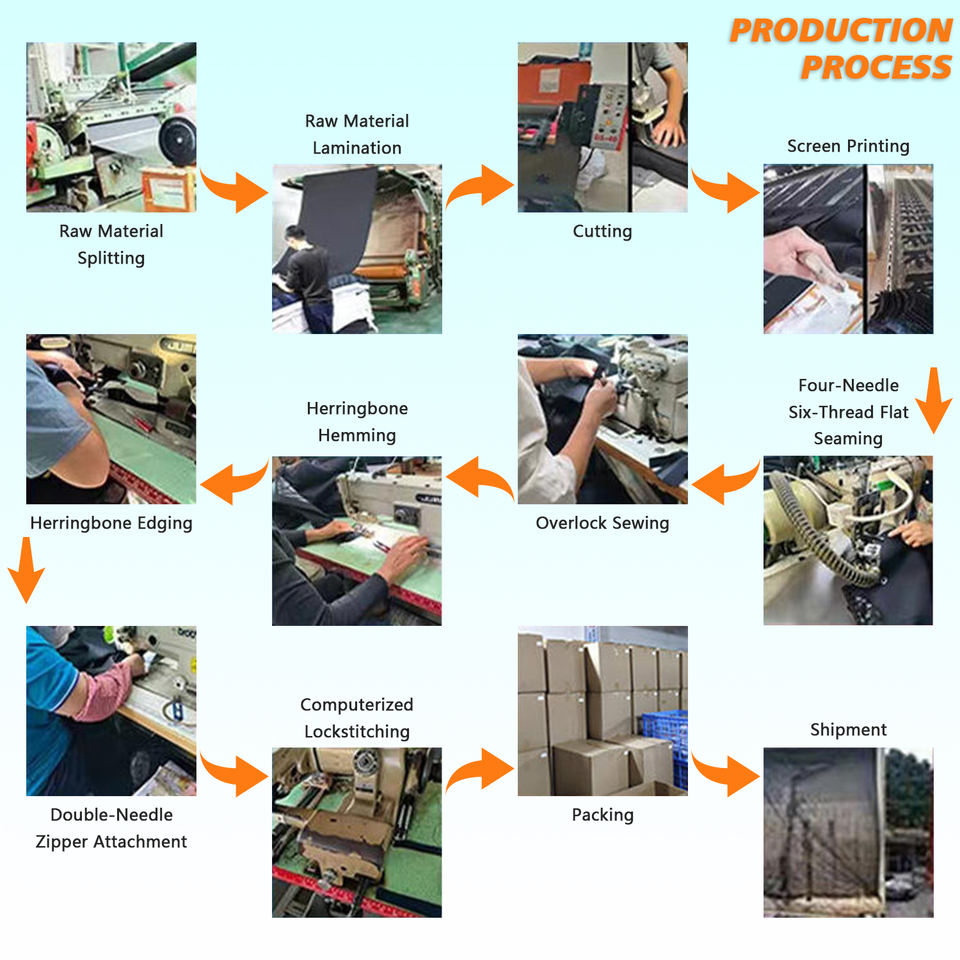 PRODUCTION PROCESS

Raw Material Splitting

Raw Material Lamination

Cutting

Screen Printing

Four-Needle Six-Thread Flat Seaming

Overlock Sewing

Herringbone Hemming

Herringbone Edging

Double-Needle Zipper Attachment

Computerized Lockstitching

Packing

Shipment