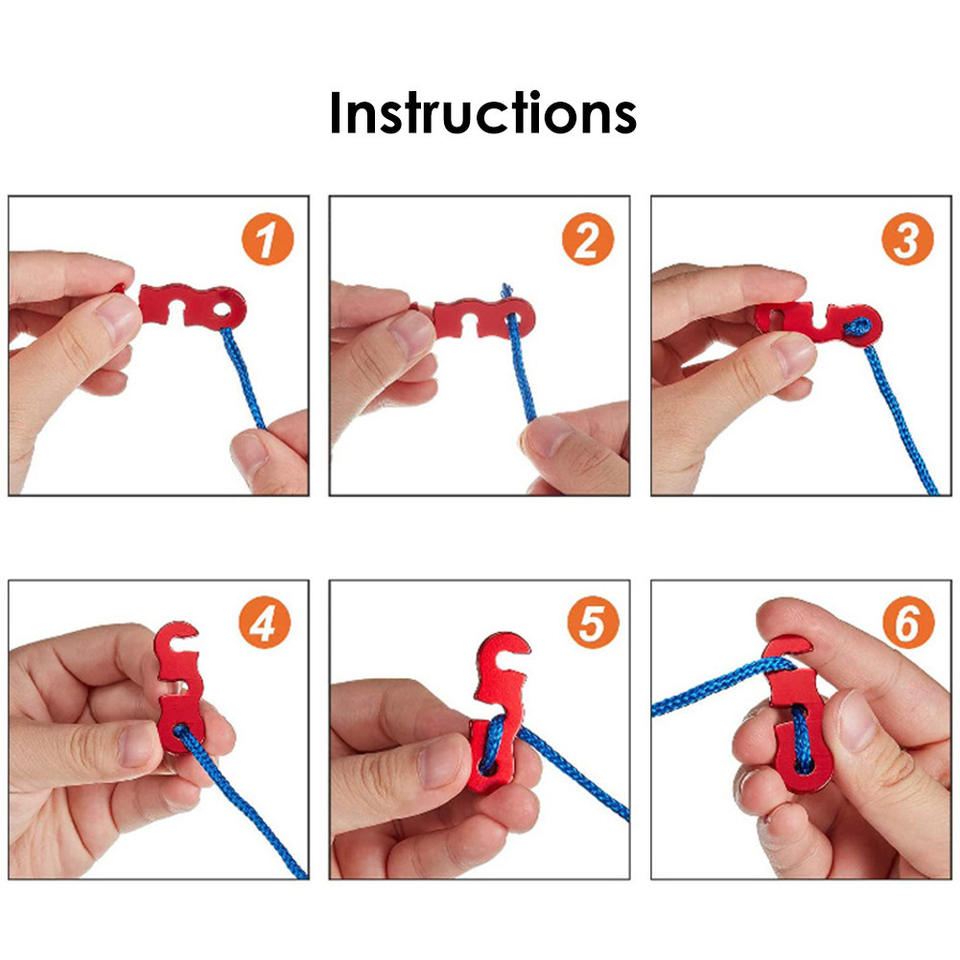 Instructions

1

2

3

4

5

6