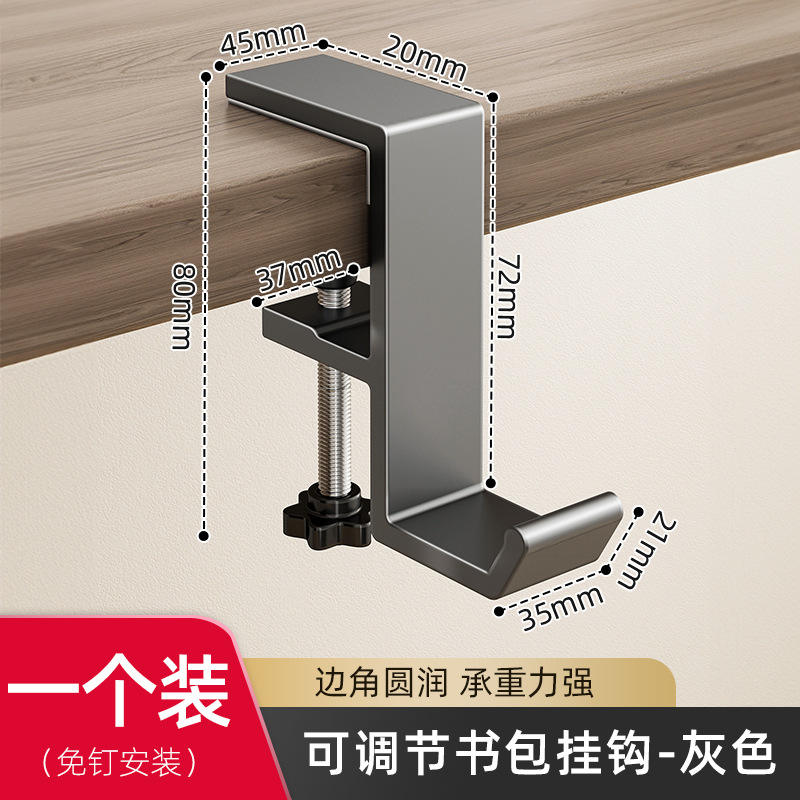 45mm
20mm
80mm
37mm
72mm
21mm
35mm

一个装
(免钉安装)

边角圆润 承重力强

可调节书包挂钩-灰色