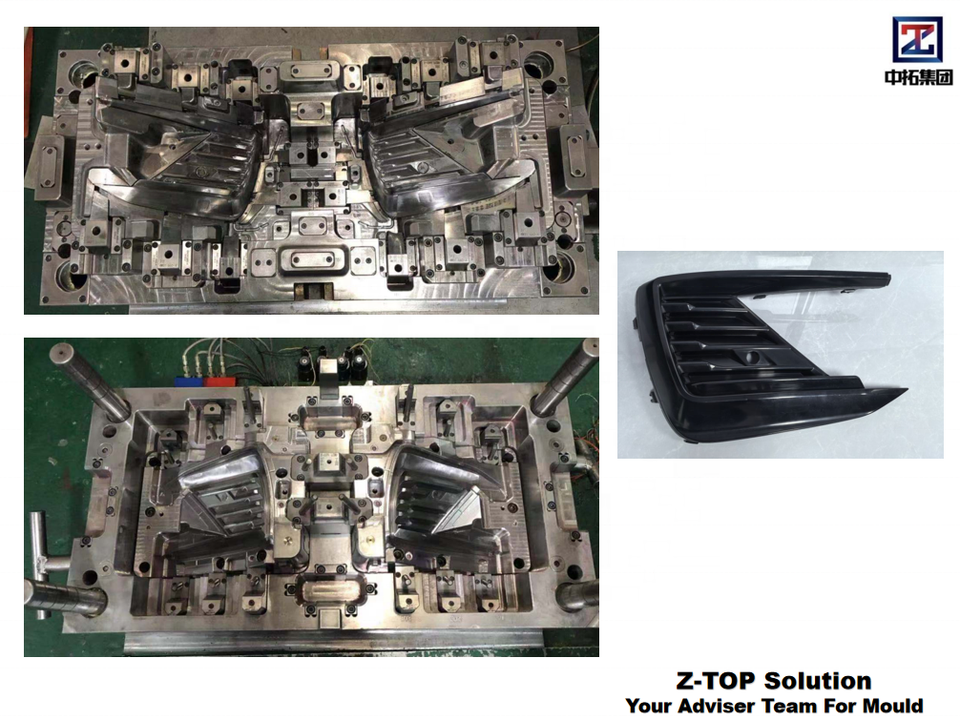 中拓集团

Z-TOP Solution
Your Adviser Team For Mould