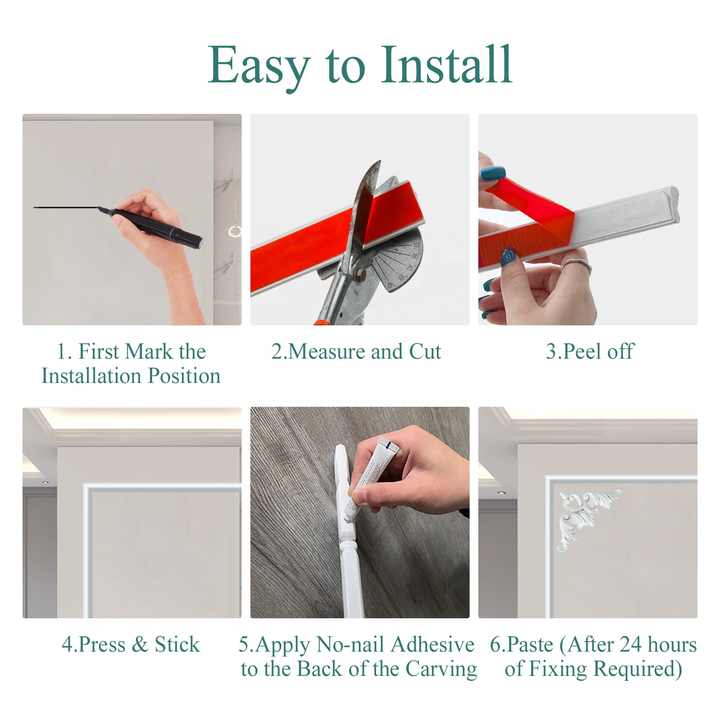 Easy to Install

1. First Mark the Installation Position

2.Measure and Cut

3.Peel off

4.Press & Stick

5.Apply No-nail Adhesive to the Back of the Carving

6.Paste (After 24 hours of Fixing Required)