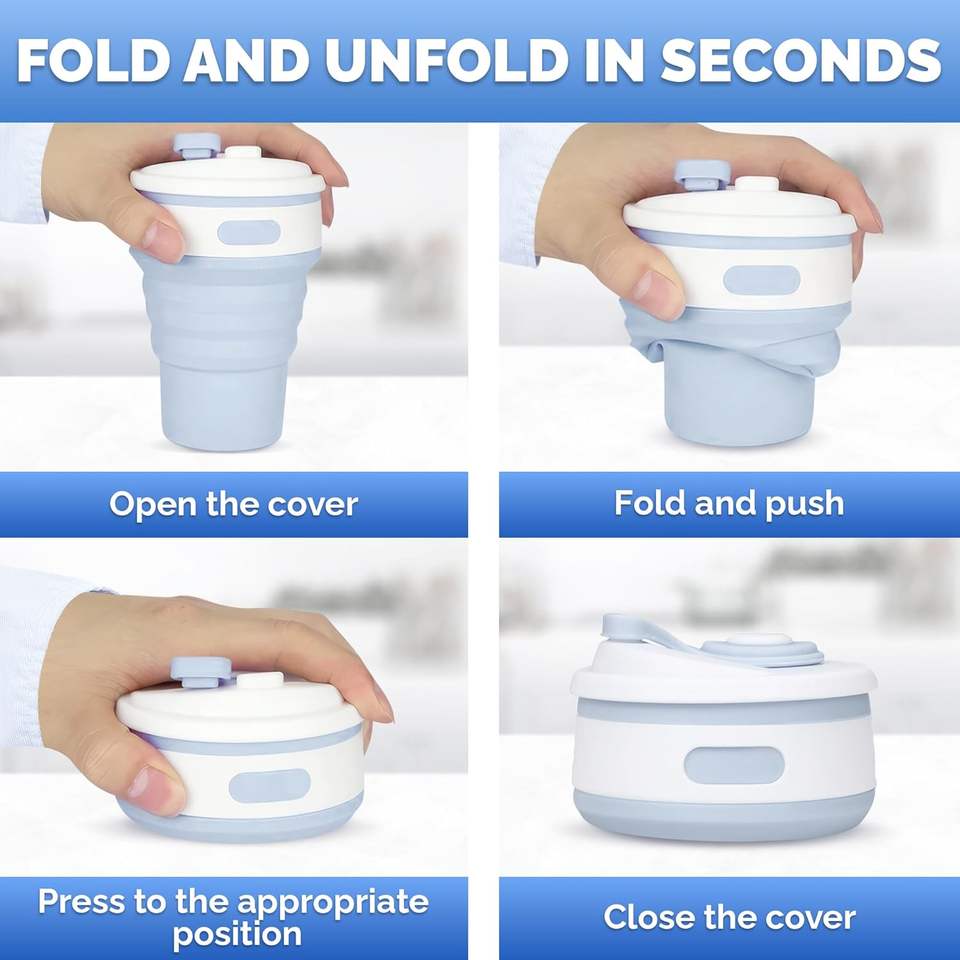 FOLD AND UNFOLD IN SECONDS

Open the cover

Fold and push

Press to the appropriate position

Close the cover