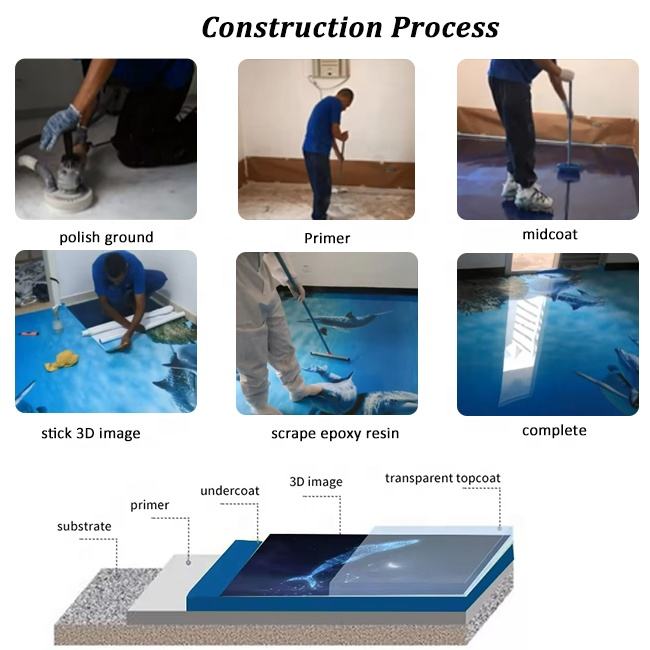 Construction Process

polish ground

Primer

midcoat

stick 3D image

scrape epoxy resin

complete

substrate

primer

undercoat

3D image

transparent topcoat