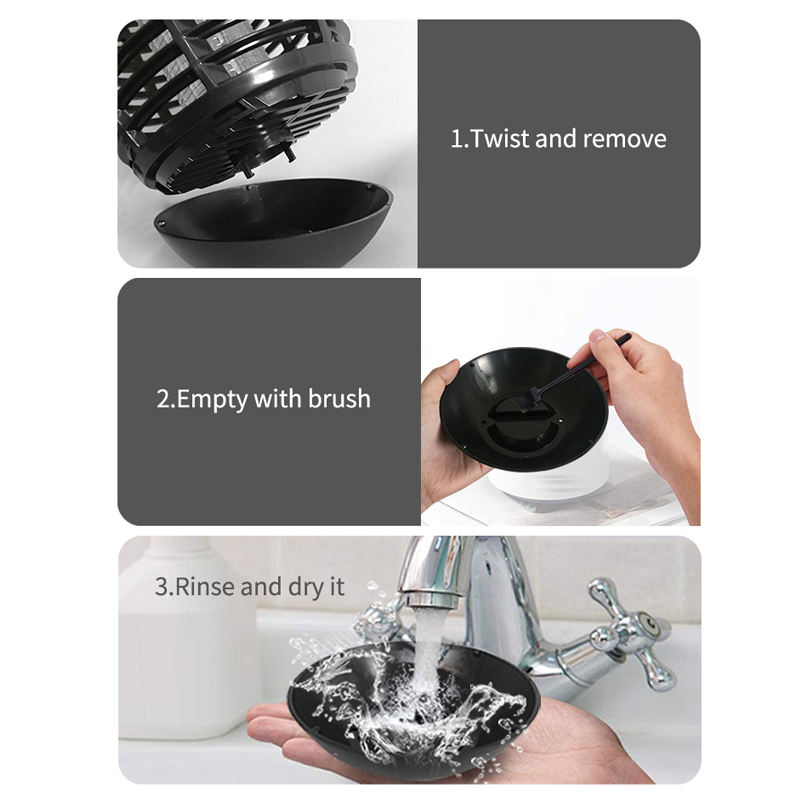 1.Twist and remove

2.Empty with brush

3.Rinse and dry it