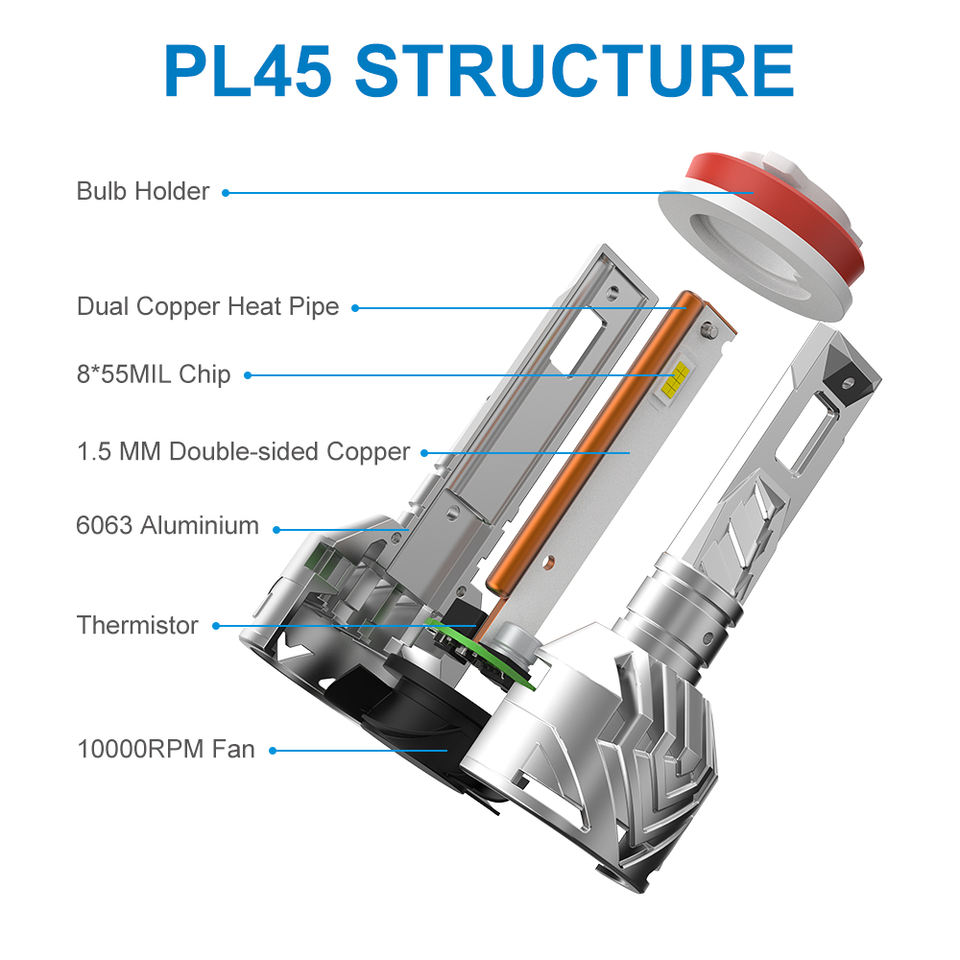 PL45 STRUCTURE

Bulb Holder

Dual Copper Heat Pipe

8*55MIL Chip

1.5 MM Double-sided Copper

6063 Aluminium

Thermistor

10000RPM Fan