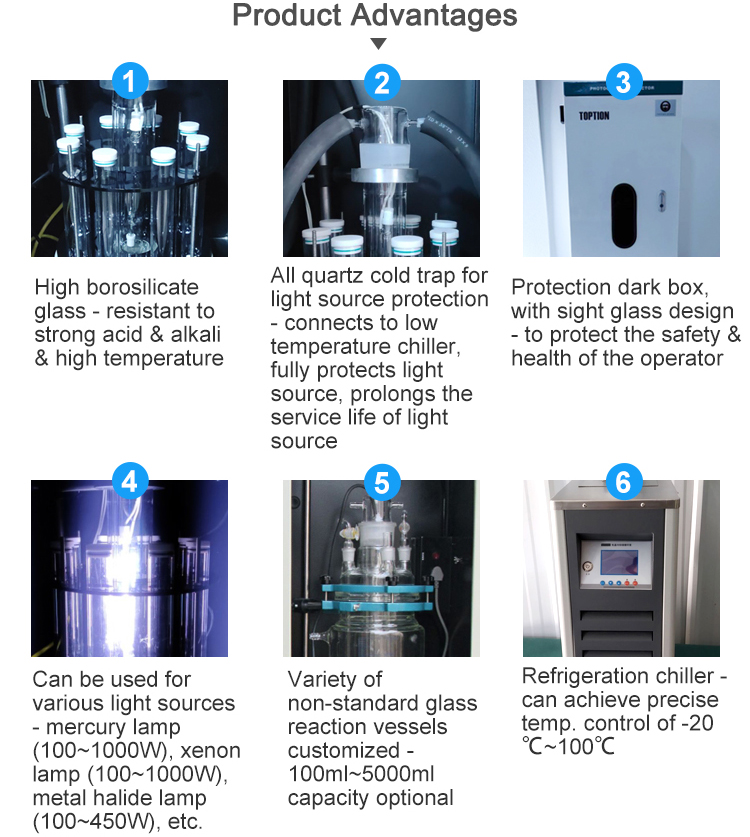 Product Advantages

1

High borosilicate glass - resistant to strong acid & alkali & high temperature

2

All quartz cold trap for light source protection - connects to low temperature chiller, fully protects light source, prolongs the service life of light source

3

TOPTION

Protection dark box, with sight glass design - to protect the safety & health of the operator

4

Can be used for various light sources - mercury lamp (100~1000W), xenon lamp (100~1000W), metal halide lamp (100~450W), etc.

5

Variety of non-standard glass reaction vessels customized - 100ml~5000ml capacity optional

6

Refrigeration chiller - can achieve precise temp. control of -20 ℃~100℃