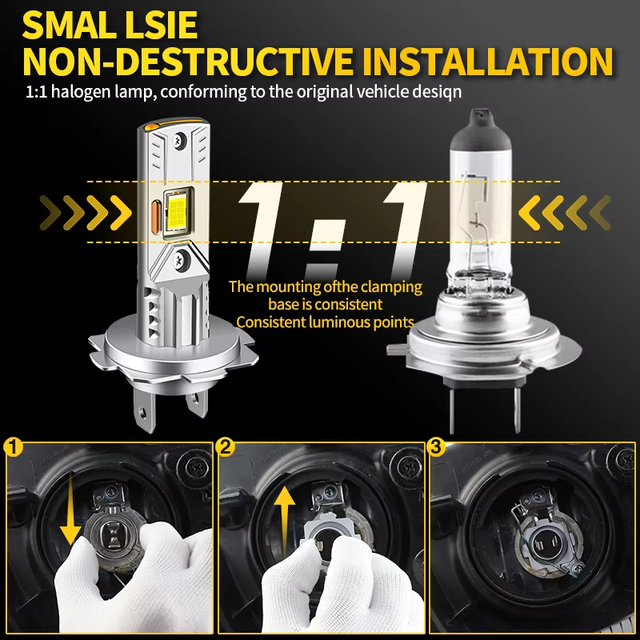 SMAL LSIE
NON-DESTRUCTIVE INSTALLATION
1:1 halogen lamp, conforming to the original vehicle desiqn

1:1

The mounting ofthe clamping base is consistent
Consistent luminous points

1

2

3