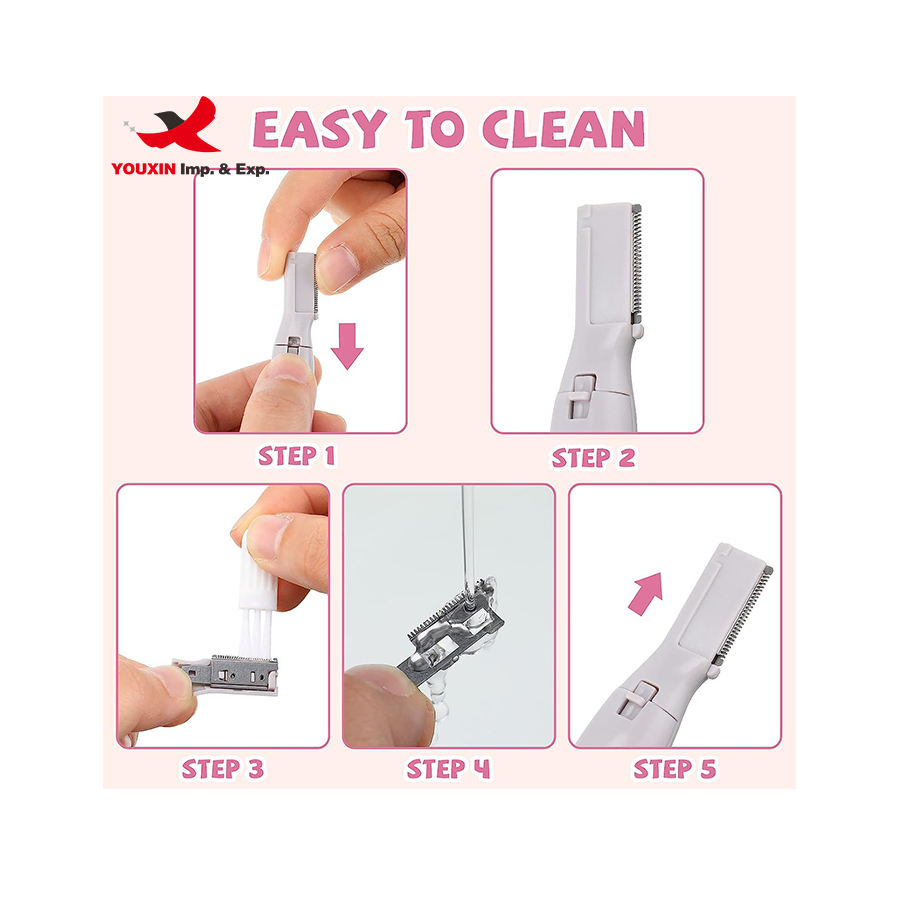 YOUXIN Imp. & Exp.

EASY TO CLEAN

STEP 1

STEP 2

STEP 3

STEP 4

STEP 5