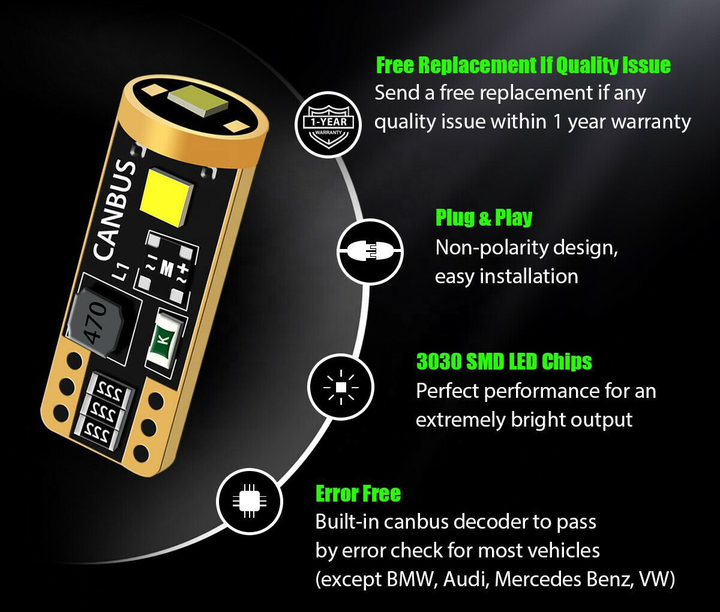 CANBUS
L1
M
470
K
222
222
222

1-YEAR
WARRANTY

Free Replacement If Quality Issue
Send a free replacement if any quality issue within 1 year warranty

Plug & Play
Non-polarity design, easy installation

3030 SMD LED Chips
Perfect performance for an extremely bright output

Error Free
Built-in canbus decoder to pass by error check for most vehicles (except BMW, Audi, Mercedes Benz, VW)