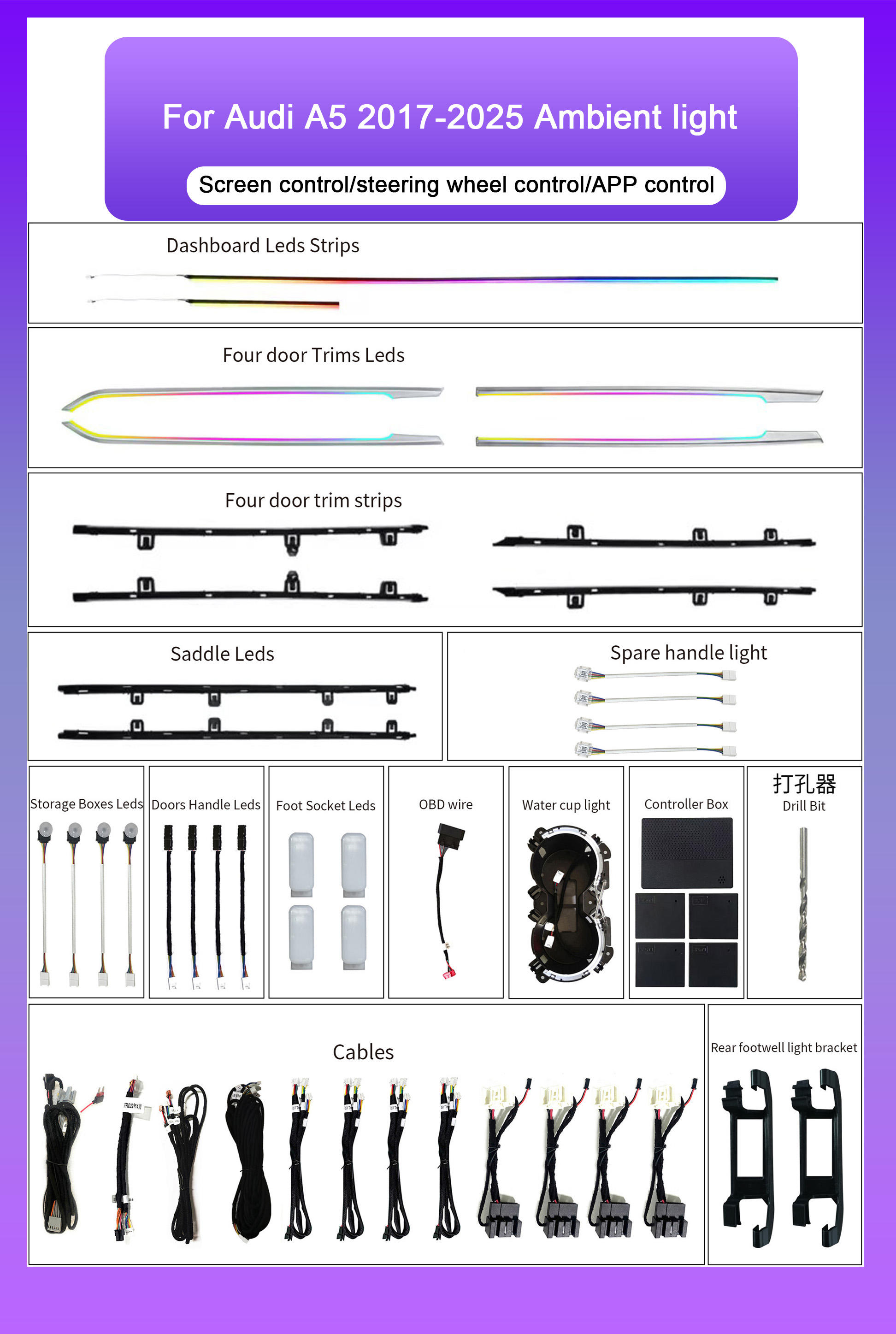 For Audi A5 2017-2025 Ambient light

Screen control/steering wheel control/APP control

Dashboard Leds Strips

Four door Trims Leds

Four door trim strips

Saddle Leds

Spare handle light

Storage Boxes Leds

Doors Handle Leds

Foot Socket Leds

OBD wire

Water cup light

Controller Box

打孔器
Drill Bit

Cables

Rear footwell light bracket