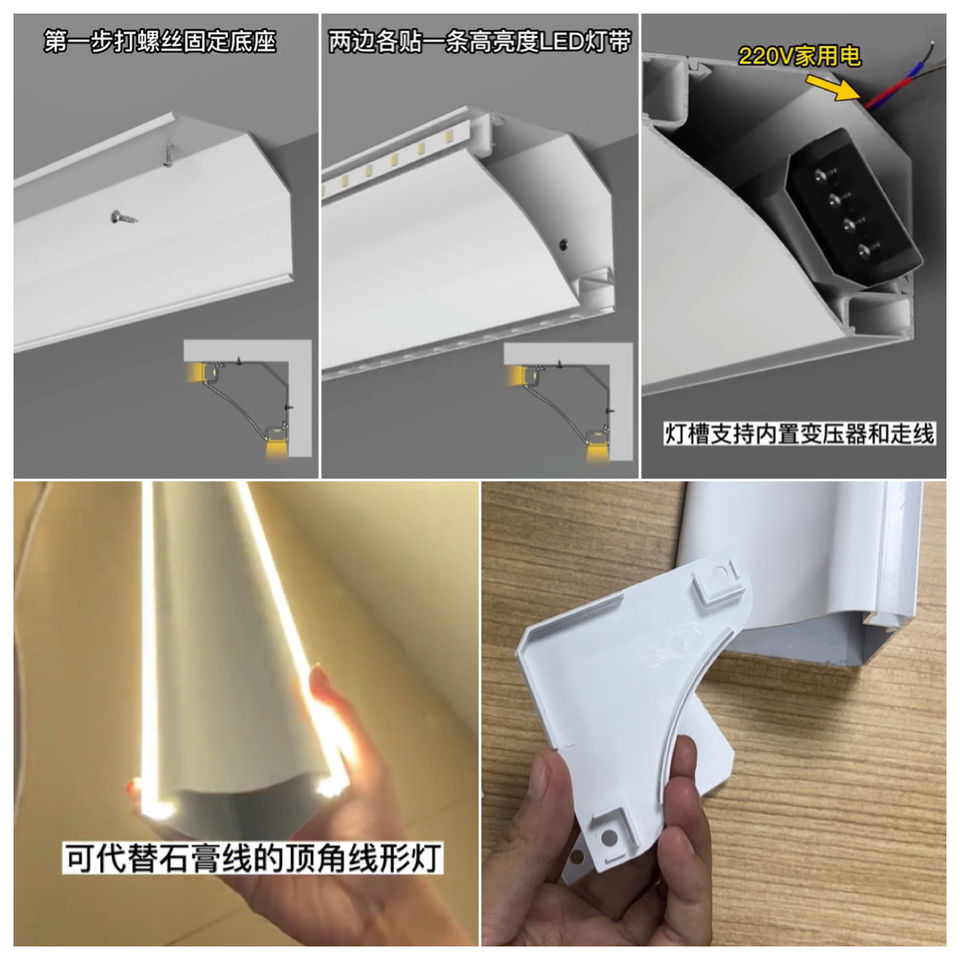 第一步打螺丝固定底座

两边各贴一条高亮度LED灯带

220V家用电

灯槽支持内置变压器和走线

可代替石膏线的顶角线形灯