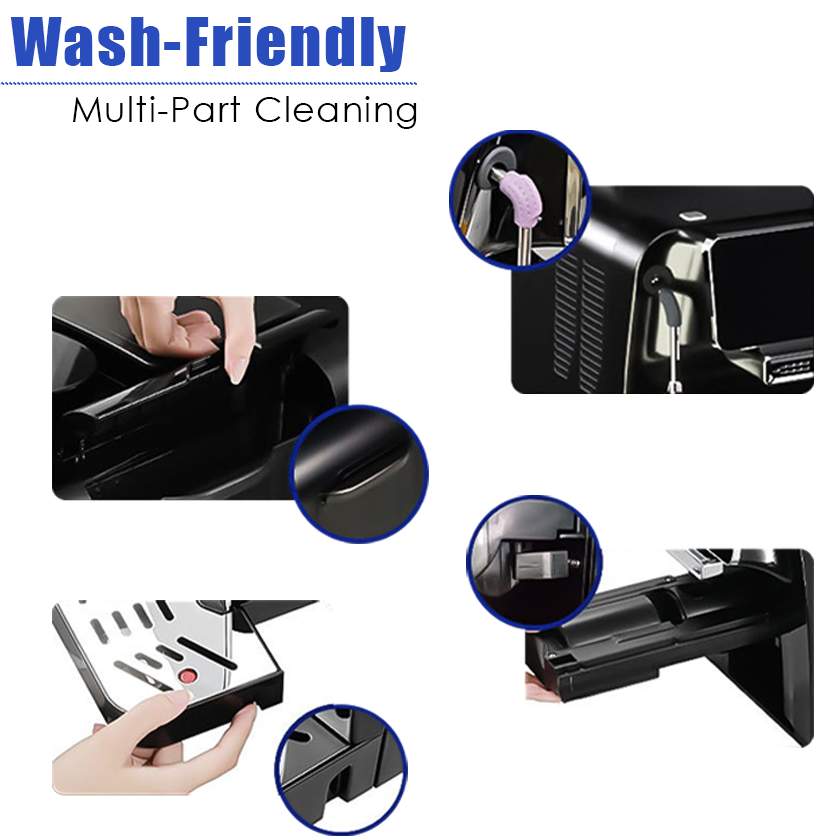 Wash-Friendly
Multi-Part Cleaning