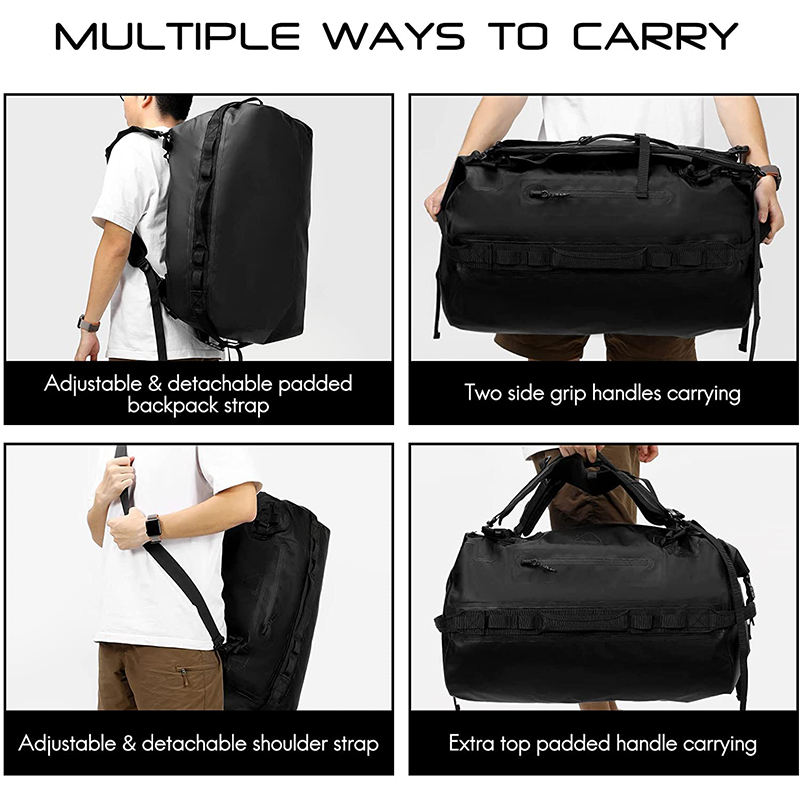 MULTIPLE WAYS TO CARRY

Adjustable & detachable padded backpack strap

Two side grip handles carrying

Adjustable & detachable shoulder strap

Extra top padded handle carrying