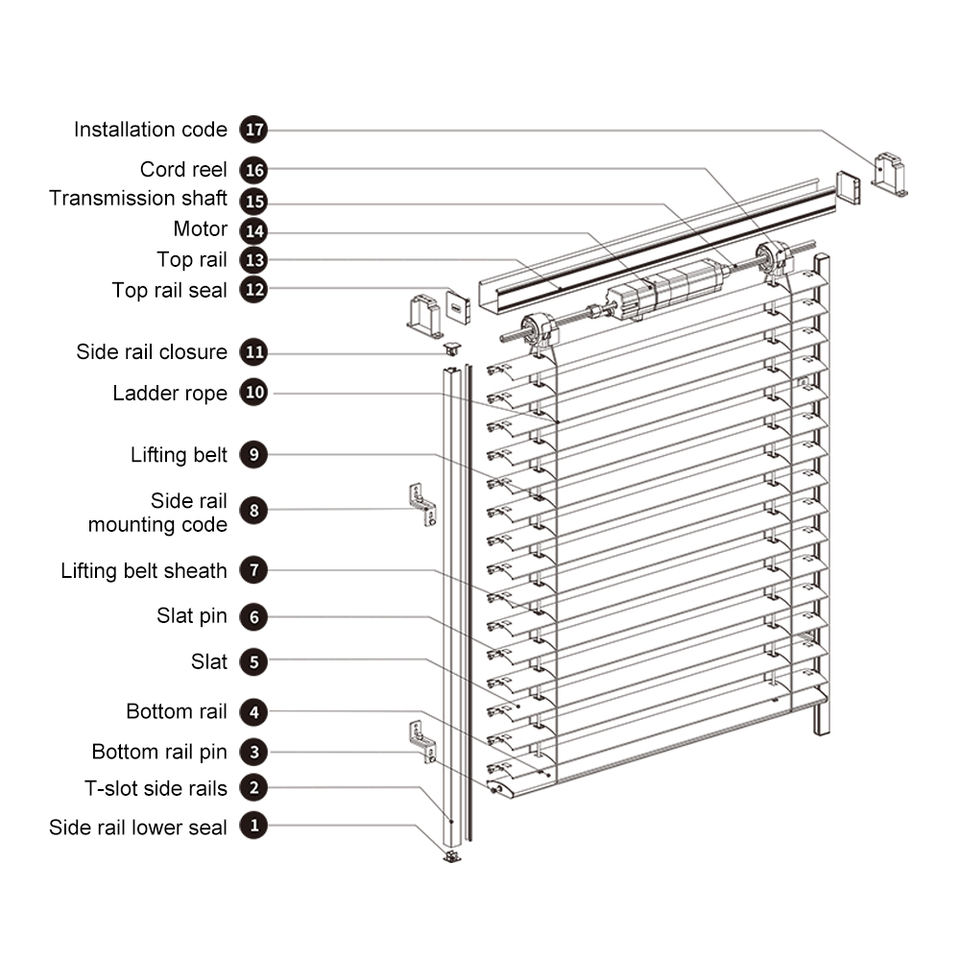 Installation code 17
Cord reel 16
Transmission shaft 15
Motor 14
Top rail 13
Top rail seal 12
Side rail closure 11
Ladder rope 10
Lifting belt 9
Side rail mounting code 8
Lifting belt sheath 7
Slat pin 6
Slat 5
Bottom rail 4
Bottom rail pin 3
T-slot side rails 2
Side rail lower seal 1