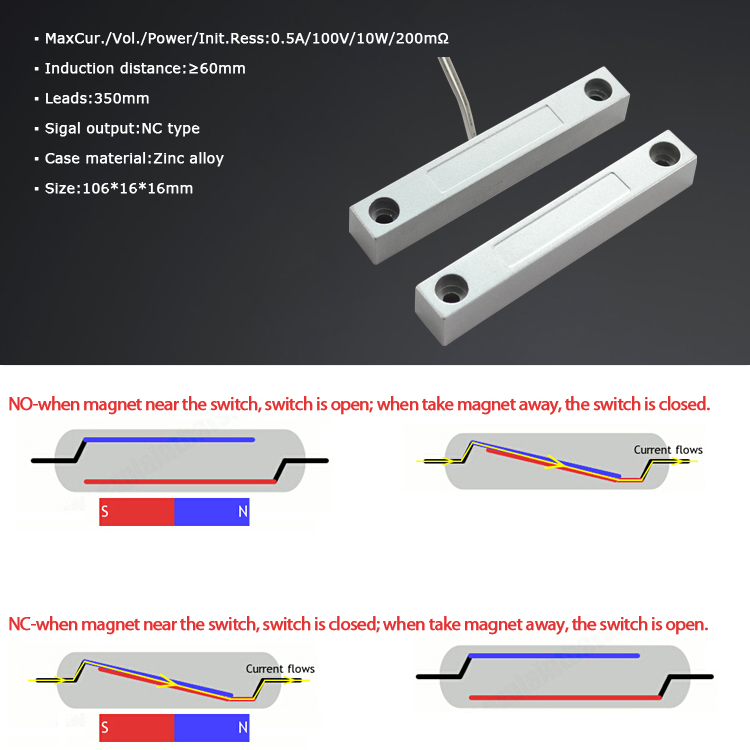 ▪ MaxCur./Vol./Power/Init.Ress:0.5A/100V/10W/200mΩ
▪ Induction distance:≥60mm
▪ Leads:350mm
▪ Sigal output:NC type
▪ Case material:Zinc alloy
▪ Size:106*16*16mm

NO-when magnet near the switch, switch is open; when take magnet away, the switch is closed.

S N

Current flows

NC-when magnet near the switch, switch is closed; when take magnet away, the switch is open.

Current flows

S N