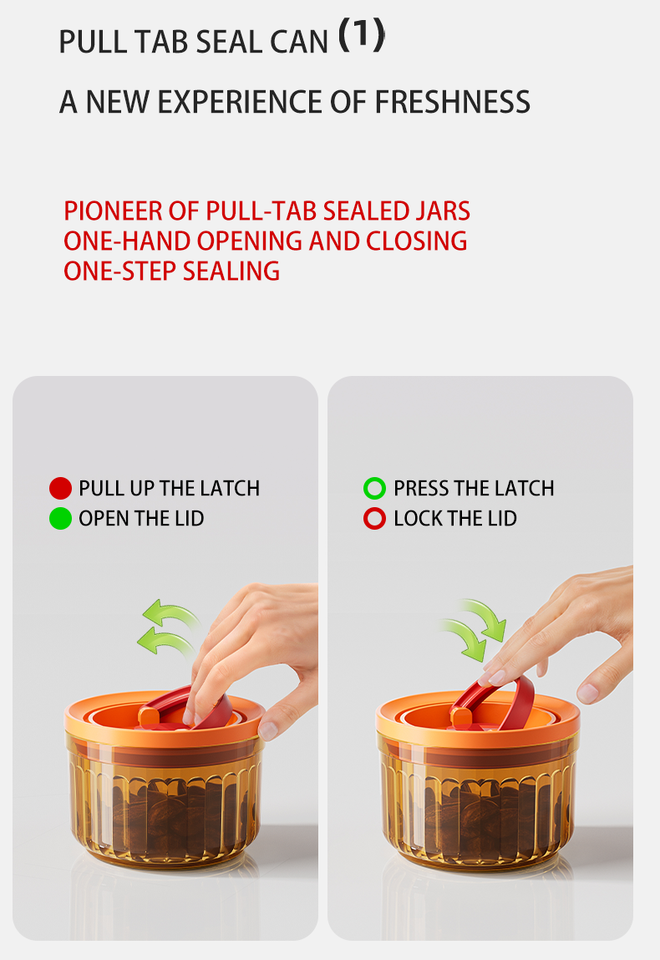 PULL TAB SEAL CAN (1)

A NEW EXPERIENCE OF FRESHNESS

PIONEER OF PULL-TAB SEALED JARS
ONE-HAND OPENING AND CLOSING
ONE-STEP SEALING

PULL UP THE LATCH
OPEN THE LID

PRESS THE LATCH
LOCK THE LID