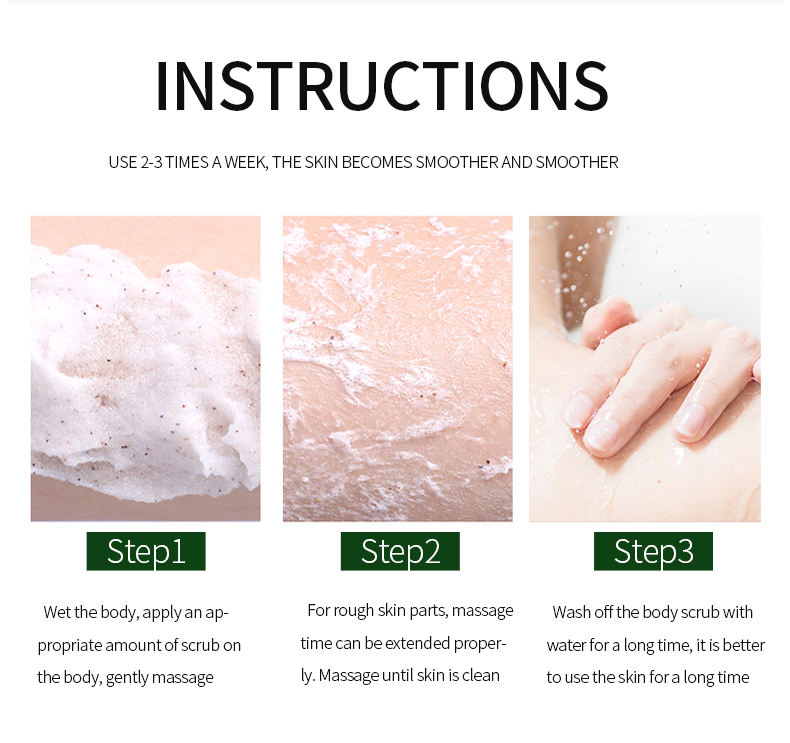 INSTRUCTIONS

USE 2-3 TIMES A WEEK, THE SKIN BECOMES SMOOTHER AND SMOOTHER

Step1

Wet the body, apply an appropriate amount of scrub on the body, gently massage

Step2

For rough skin parts, massage time can be extended properly. Massage until skin is clean

Step3

Wash off the body scrub with water for a long time, it is better to use the skin for a long time