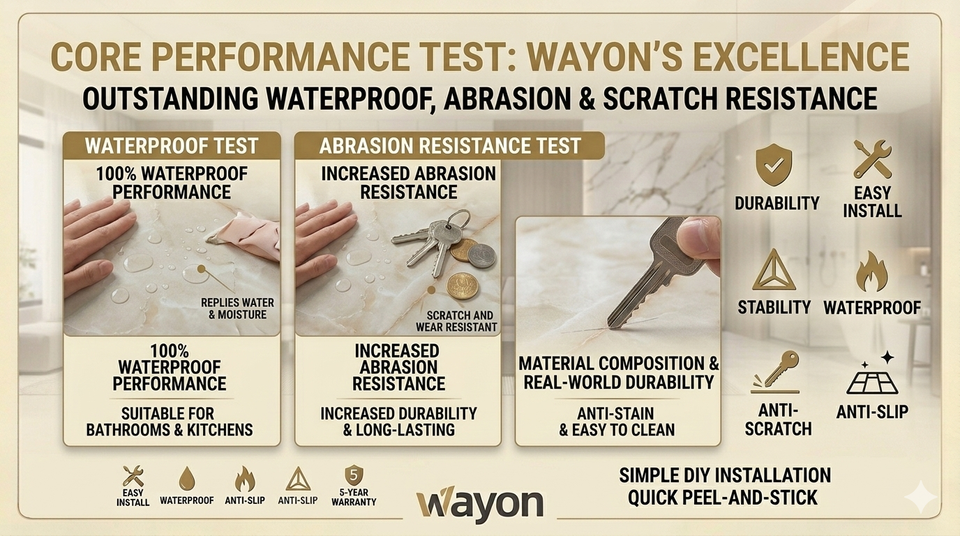 CORE PERFORMANCE TEST: WAYON'S EXCELLENCE
OUTSTANDING WATERPROOF, ABRASION & SCRATCH RESISTANCE

WATERPROOF TEST
100% WATERPROOF PERFORMANCE
REPLIES WATER & MOISTURE
100% WATERPROOF PERFORMANCE
SUITABLE FOR BATHROOMS & KITCHENS

ABRASION RESISTANCE TEST
INCREASED ABRASION RESISTANCE
SCRATCH AND WEAR RESISTANT
INCREASED ABRASION RESISTANCE
INCREASED DURABILITY & LONG-LASTING

MATERIAL COMPOSITION & REAL-WORLD DURABILITY
ANTI-STAIN & EASY TO CLEAN

DURABILITY
EASY INSTALL
STABILITY
WATERPROOF
ANTI-SCRATCH
ANTI-SLIP

EASY INSTALL
WATERPROOF
ANTI-SLIP
ANTI-SLIP
5
5-YEAR WARRANTY

wayon

SIMPLE DIY INSTALLATION
QUICK PEEL-AND-STICK