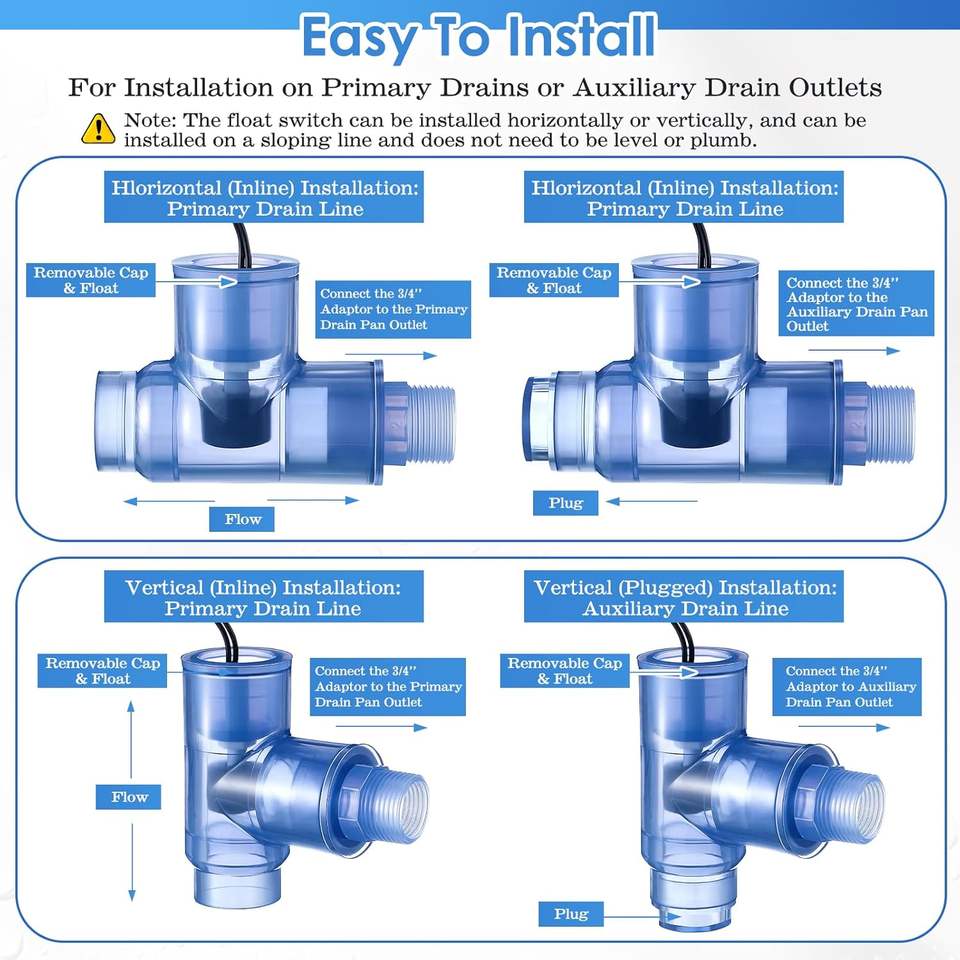 Easy To Install

For Installation on Primary Drains or Auxiliary Drain Outlets

Note: The float switch can be installed horizontally or vertically, and can be installed on a sloping line and does not need to be level or plumb.

Hlorizontal (Inline) Installation: Primary Drain Line

Removable Cap & Float

Connect the 3/4'' Adaptor to the Primary Drain Pan Outlet

Flow

Hlorizontal (Inline) Installation: Primary Drain Line

Removable Cap & Float

Connect the 3/4'' Adaptor to the Auxiliary Drain Pan Outlet

Plug

Vertical (Inline) Installation: Primary Drain Line

Removable Cap & Float

Connect the 3/4'' Adaptor to the Primary Drain Pan Outlet

Flow

Vertical (Plugged) Installation: Auxiliary Drain Line

Removable Cap & Float

Connect the 3/4'' Adaptor to Auxiliary Drain Pan Outlet

Plug