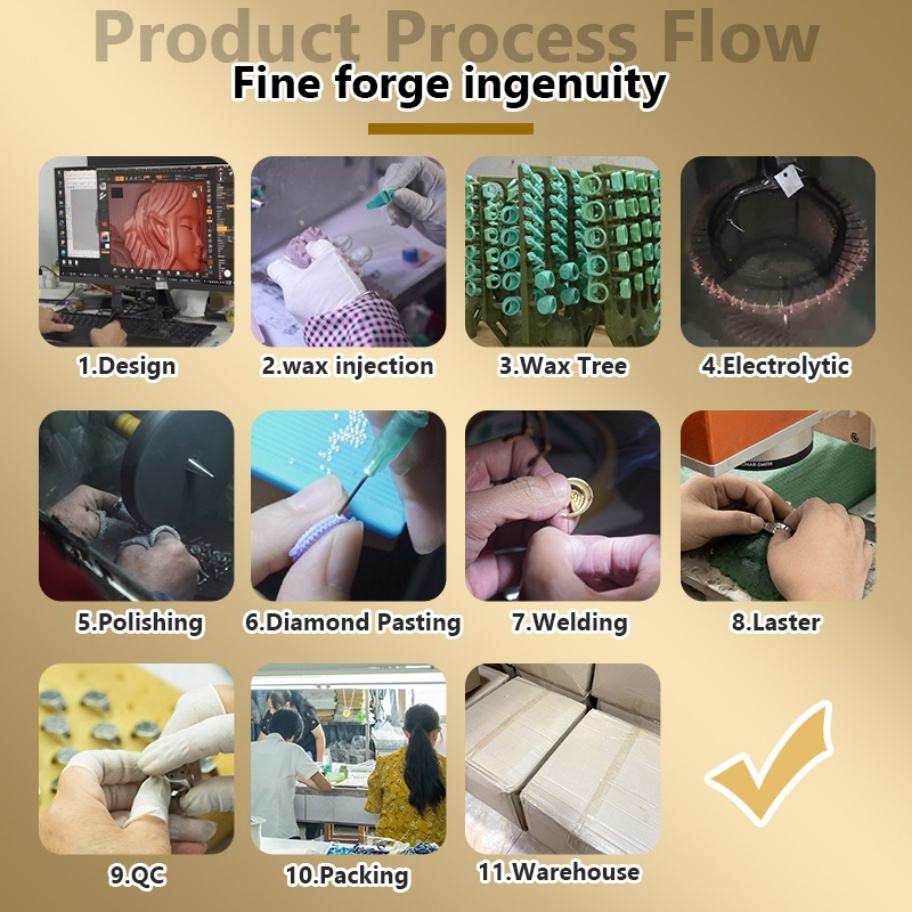 Product Process Flow
Fine forge ingenuity

1.Design
2.wax injection
3.Wax Tree
4.Electrolytic
5.Polishing
6.Diamond Pasting
7.Welding
8.Laster
9.QC
10.Packing
11.Warehouse