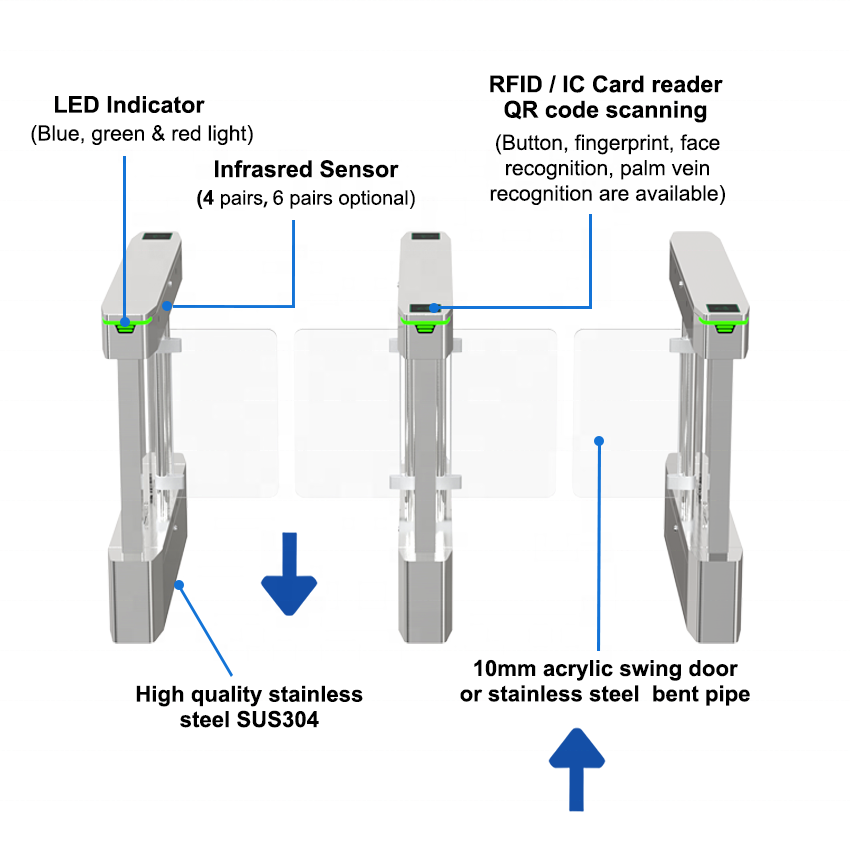 LED Indicator
(Blue, green & red light)

Infrasred Sensor
(4 pairs, 6 pairs optional)

RFID / IC Card reader
QR code scanning
(Button, fingerprint, face recognition, palm vein recognition are available)

High quality stainless steel SUS304

10mm acrylic swing door or stainless steel bent pipe